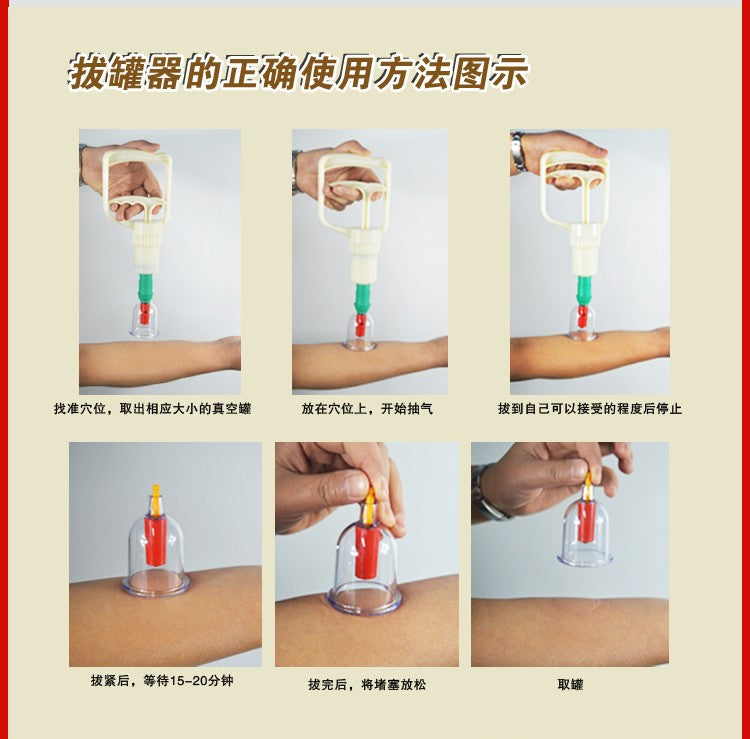 拔罐器的正确使用方法图示

找准穴位，取出相应大小的真空罐

放在穴位上，开始抽气

拔到自己可以接受的程度后停止

拔紧后，等待15-20分钟

拔完后，将堵塞放松

取罐