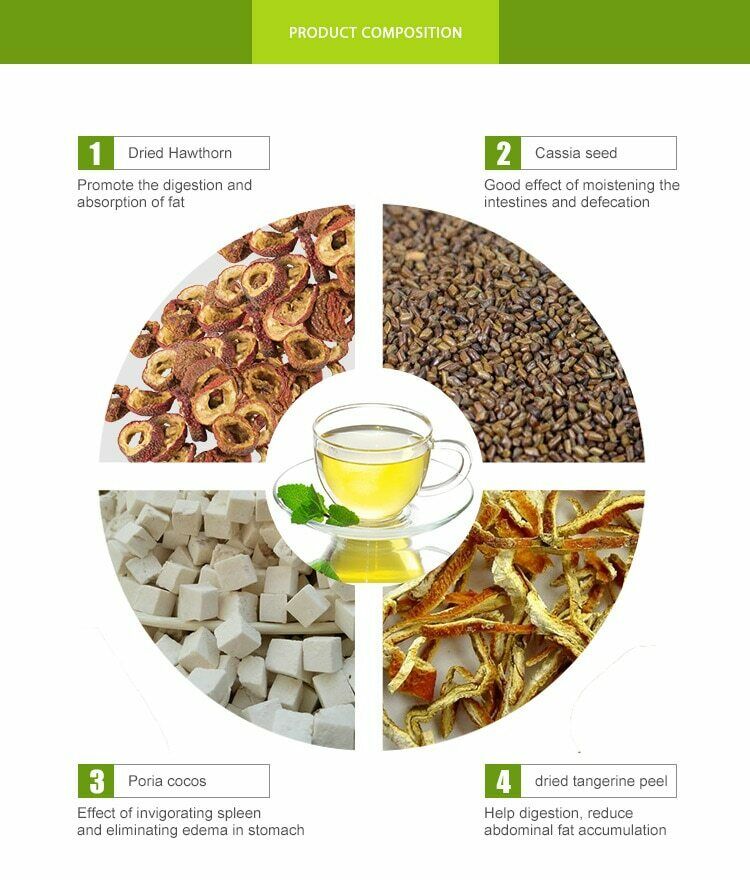 PRODUCT COMPOSITION

1 Dried Hawthorn

Promote the digestion and absorption of fat

2 Cassia seed

Good effect of moistening the intestines and defecation

3 Poria cocos

Effect of invigorating spleen and eliminating edema in stomach

4 dried tangerine peel

Help digestion, reduce abdominal fat accumulation