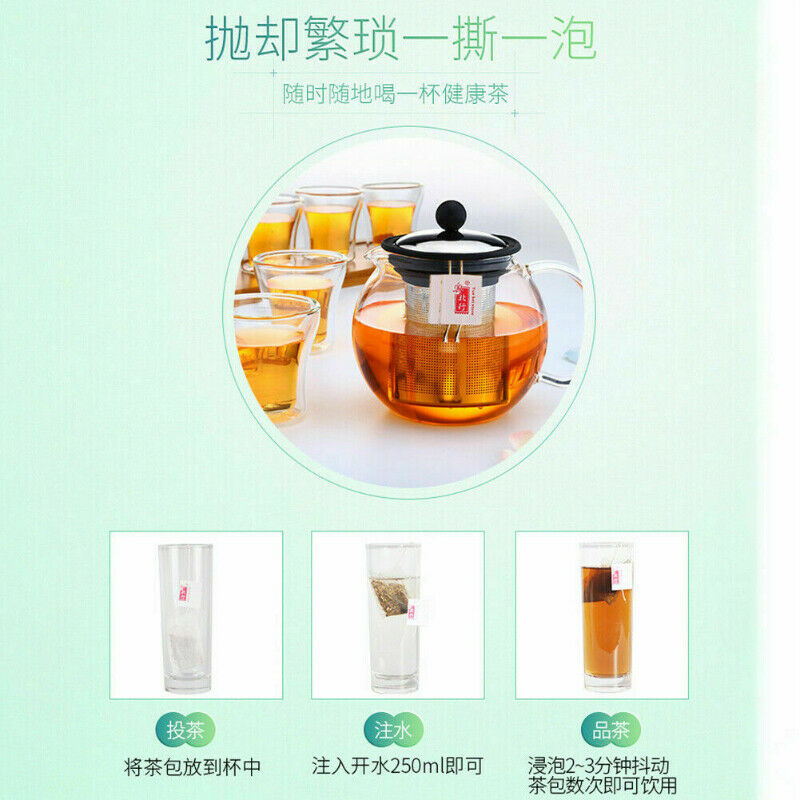 抛却繁琐一撕一泡

随时随地喝一杯健康茶

投茶
将茶包放到杯中

注水
注入开水250ml即可

品茶
浸泡2~3分钟抖动茶包数次即可饮用