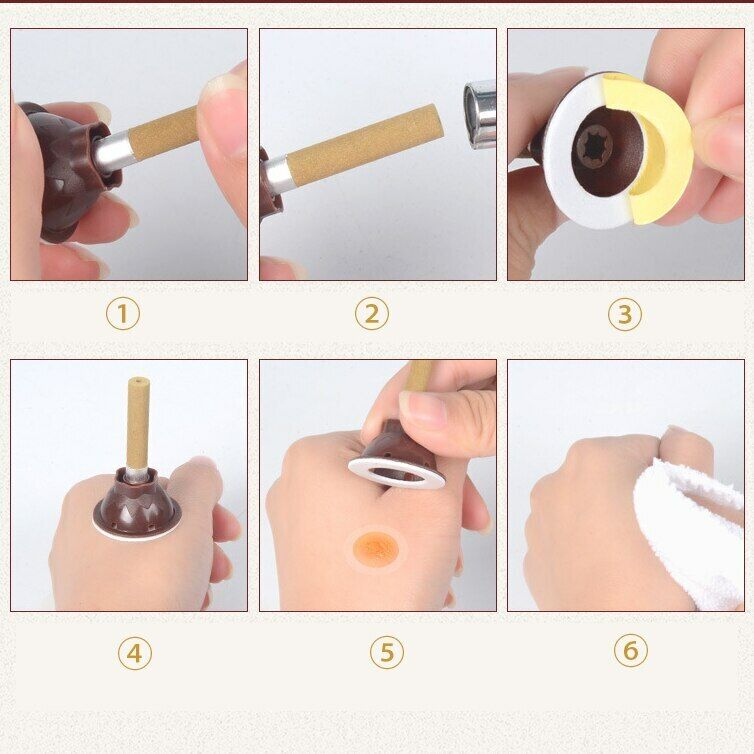 ①
②
③
④
⑤
⑥