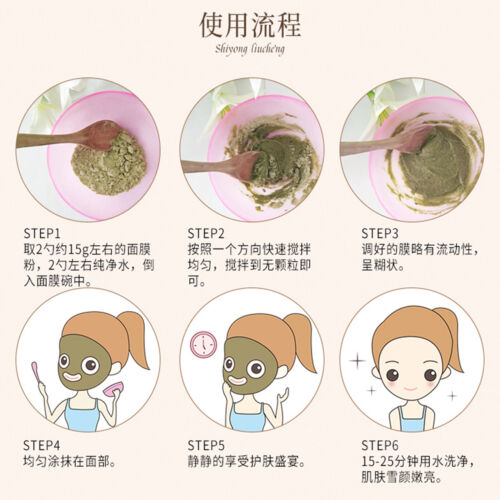 使用流程
Shiyong liucheng

STEP1
取2勺约15g左右的面膜粉，2勺左右纯净水，倒入面膜碗中。

STEP2
按照一个方向快速搅拌均匀，搅拌到无颗粒即可。

STEP3
调好的膜略有流动性，呈糊状。

STEP4
均匀涂抹在面部。

STEP5
静静的享受护肤盛宴。

STEP6
15-25分钟用水洗净，肌肤雪颜嫩亮。