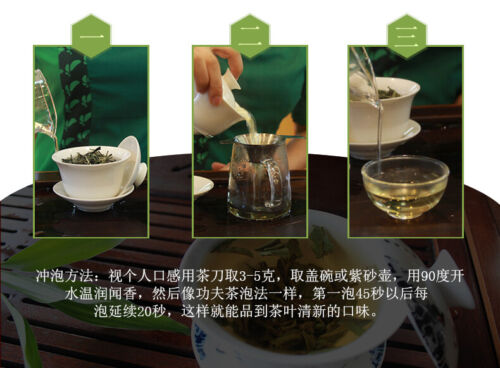 一

二

三

冲泡方法：视个人口感用茶刀取3-5克，取盖碗或紫砂壶，用90度开水温润闻香，然后像功夫茶泡法一样，第一泡45秒以后每泡延续20秒，这样就能品到茶叶清新的口味。