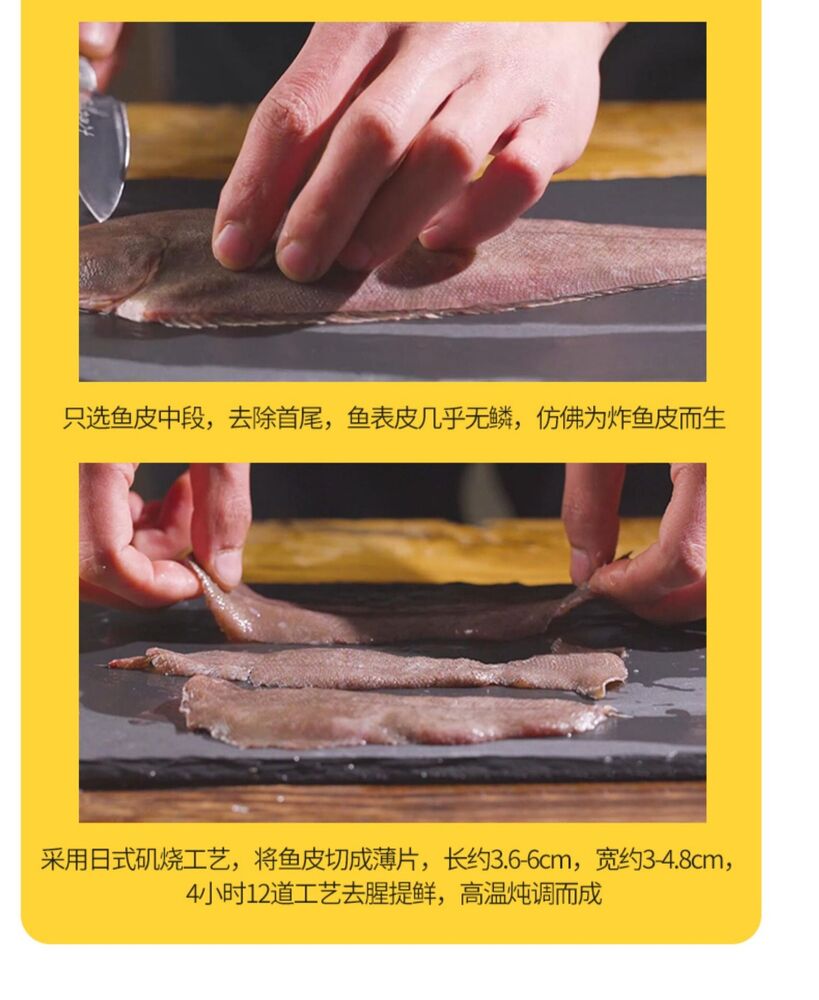 只选鱼皮中段，去除首尾，鱼表皮几乎无鳞，仿佛为炸鱼皮而生

采用日式矶烧工艺，将鱼皮切成薄片，长约3.6-6cm，宽约3-4.8cm，4小时12道工艺去腥提鲜，高温炖调而成