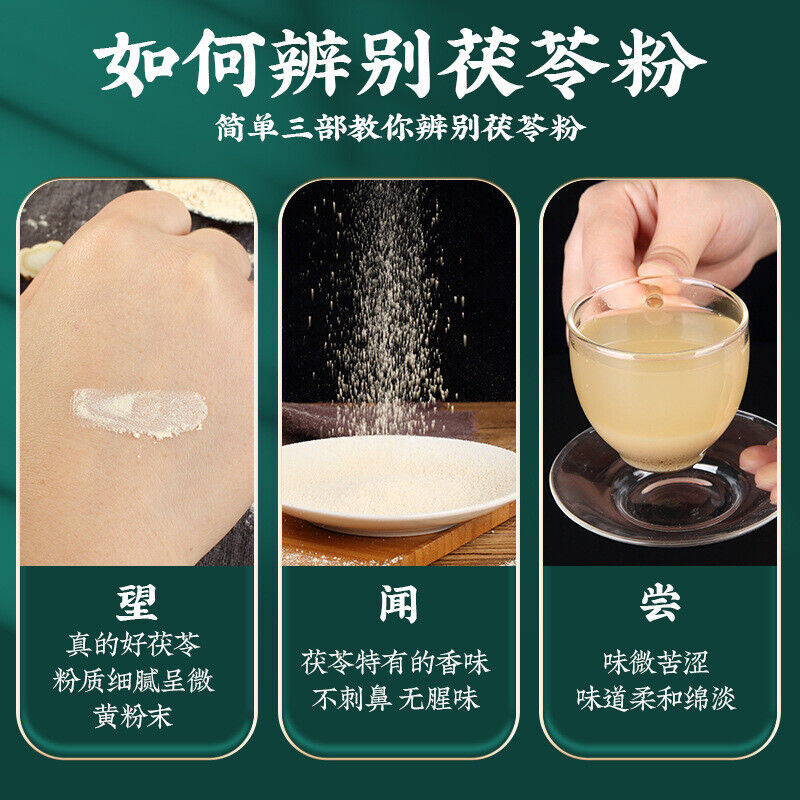 如何辨别茯苓粉

简单三部教你辨别茯苓粉

望
真的好茯苓
粉质细腻呈微
黄粉末

闻
茯苓特有的香味
不刺鼻 无腥味

尝
味微苦涩
味道柔和绵淡