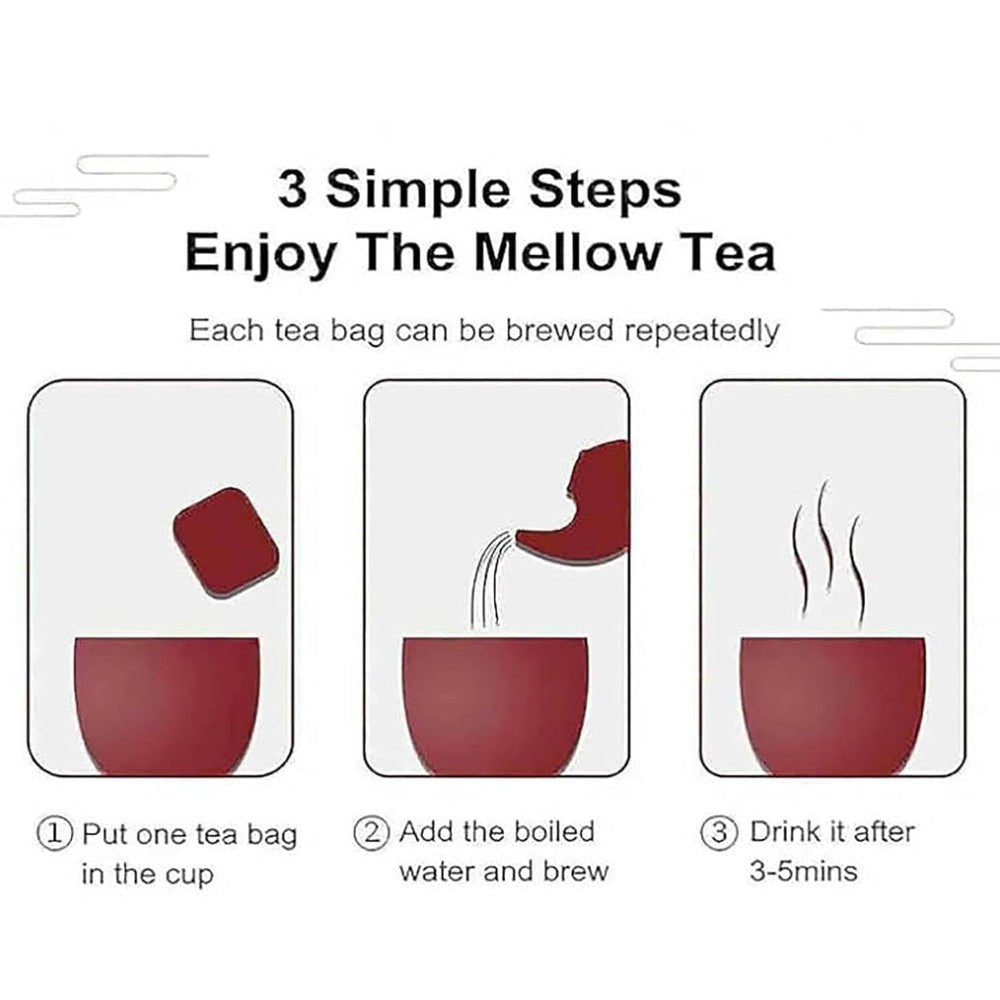 3 Simple Steps
Enjoy The Mellow Tea

Each tea bag can be brewed repeatedly

① Put one tea bag in the cup

② Add the boiled water and brew

③ Drink it after 3-5mins