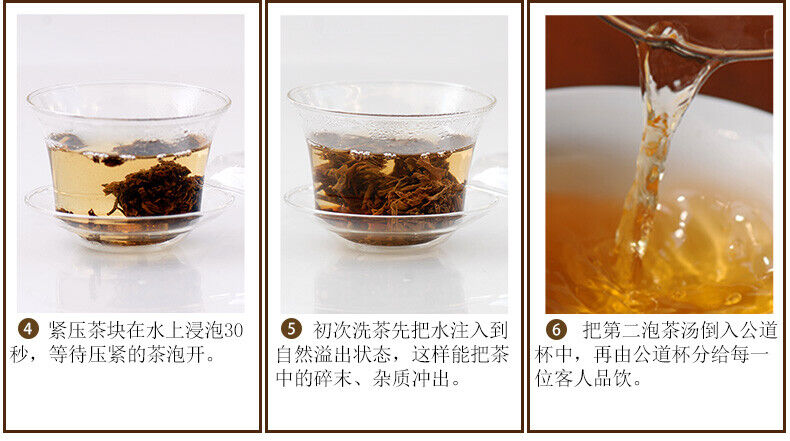 4 紧压茶块在水上浸泡30秒，等待压紧的茶泡开。

5 初次洗茶先把水注入到自然溢出状态，这样能把茶中的碎末、杂质冲出。

6 把第二泡茶汤倒入公道杯中，再由公道杯分给每一位客人品饮。