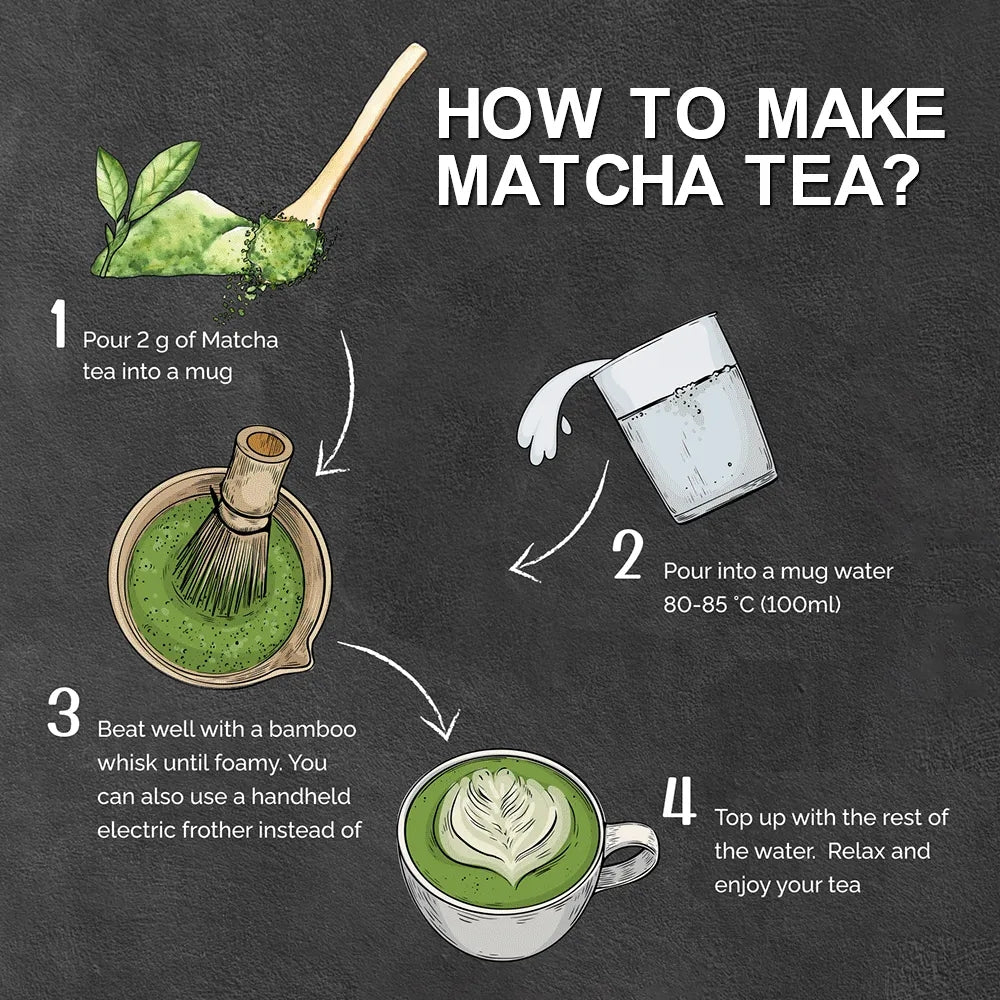 HOW TO MAKE MATCHA TEA?

1 Pour 2 g of Matcha tea into a mug

2 Pour into a mug water 80-85 °C (100ml)

3 Beat well with a bamboo whisk until foamy. You can also use a handheld electric frother instead of

4 Top up with the rest of the water. Relax and enjoy your tea