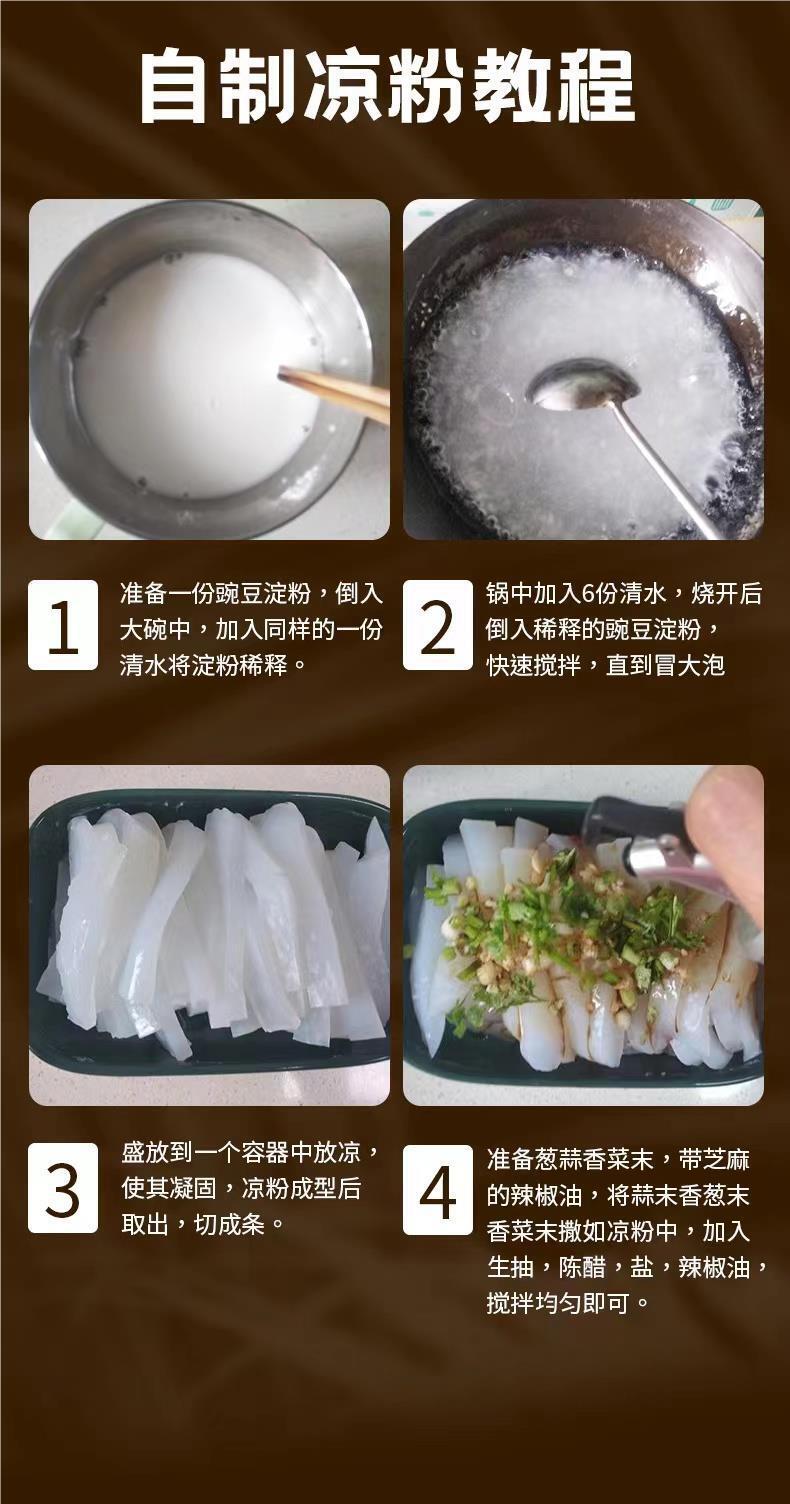 自制凉粉教程

1
准备一份豌豆淀粉，倒入大碗中，加入同样的一份清水将淀粉稀释。

2
锅中加入6份清水，烧开后倒入稀释的豌豆淀粉，快速搅拌，直到冒大泡

3
盛放到一个容器中放凉，使其凝固，凉粉成型后取出，切成条。

4
准备葱蒜香菜末，带芝麻的辣椒油，将蒜末香葱末香菜末撒如凉粉中，加入生抽，陈醋，盐，辣椒油，搅拌均匀即可。