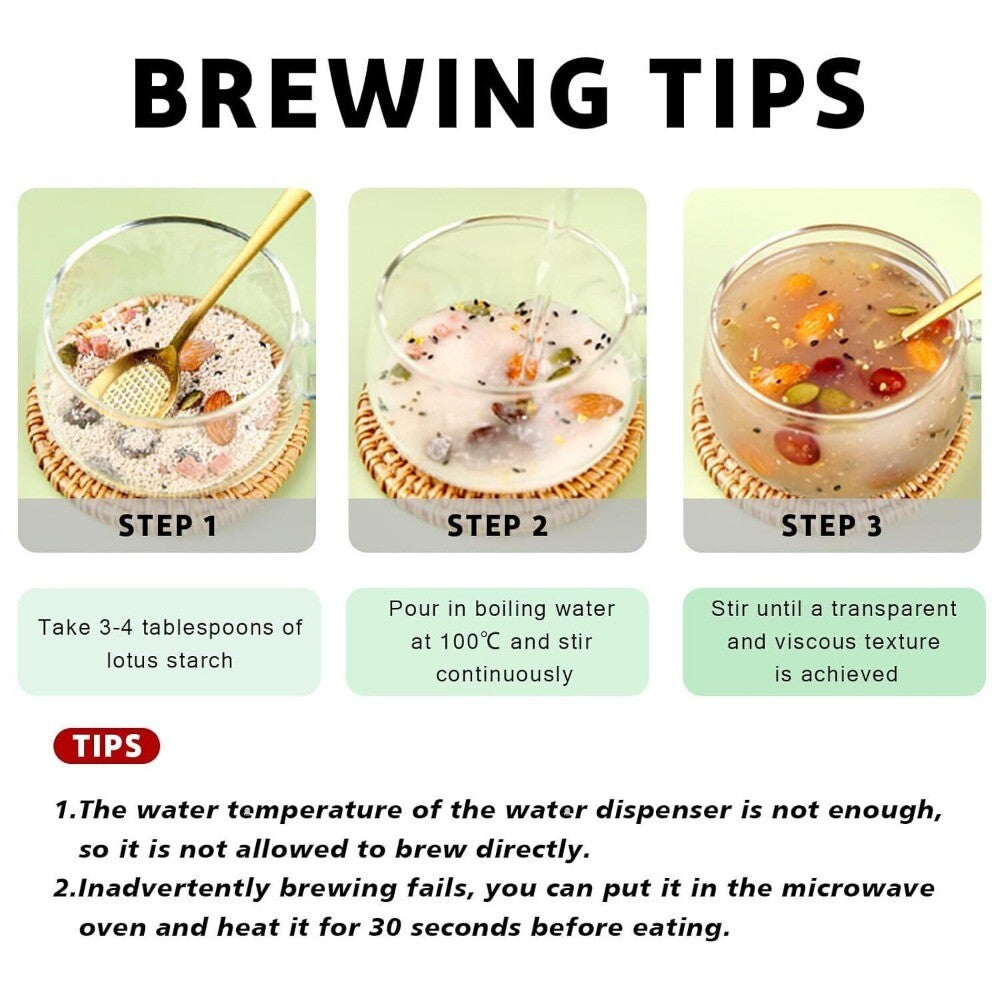 BREWING TIPS

STEP 1

STEP 2

STEP 3

Take 3-4 tablespoons of lotus starch

Pour in boiling water at 100℃ and stir continuously

Stir until a transparent and viscous texture is achieved

TIPS

1.The water temperature of the water dispenser is not enough, so it is not allowed to brew directly.

2.Inadvertently brewing fails, you can put it in the microwave oven and heat it for 30 seconds before eating.