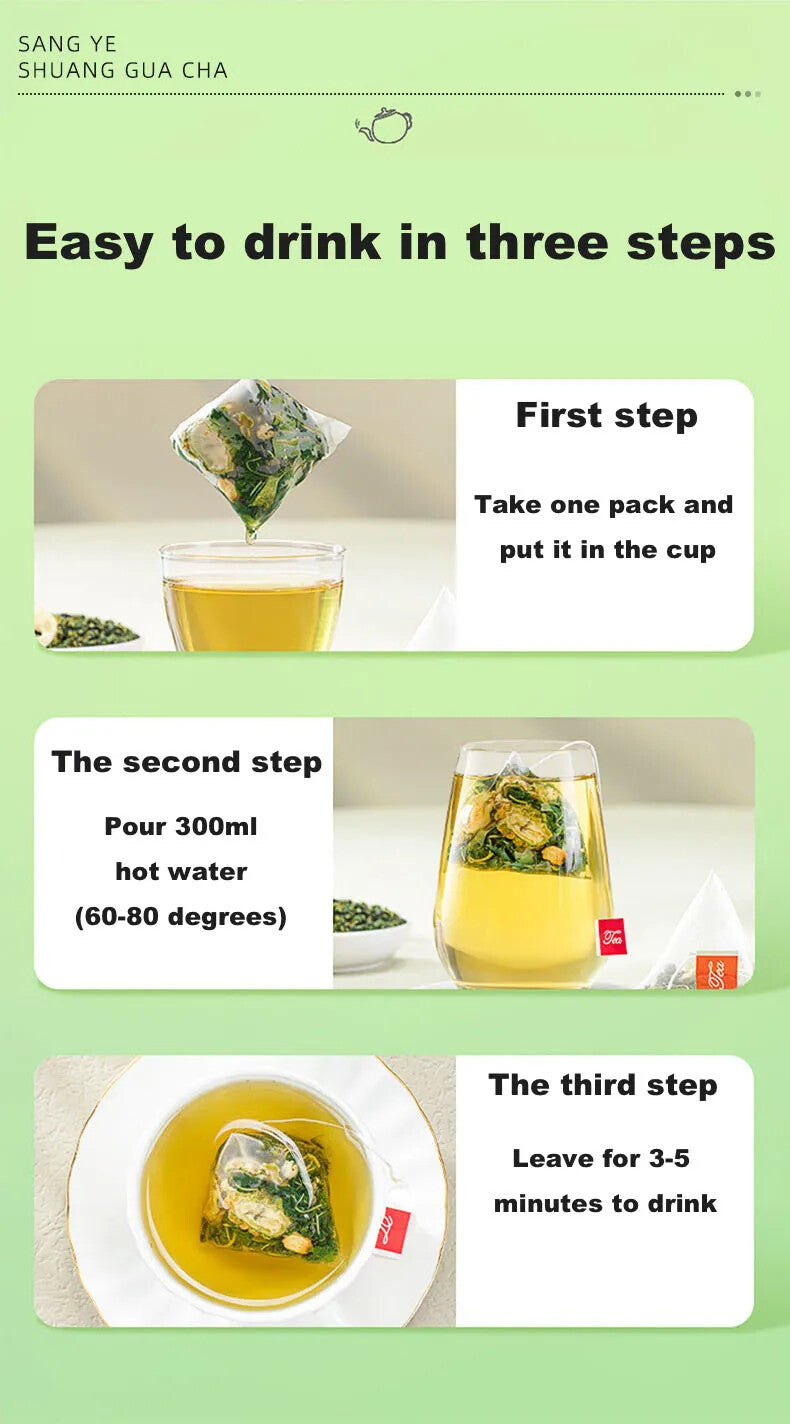 SANG YE
SHUANG GUA CHA

Easy to drink in three steps

First step

Take one pack and put it in the cup

The second step

Pour 300ml hot water (60-80 degrees)

Tea

Tea

The third step

Leave for 3-5 minutes to drink

Tea