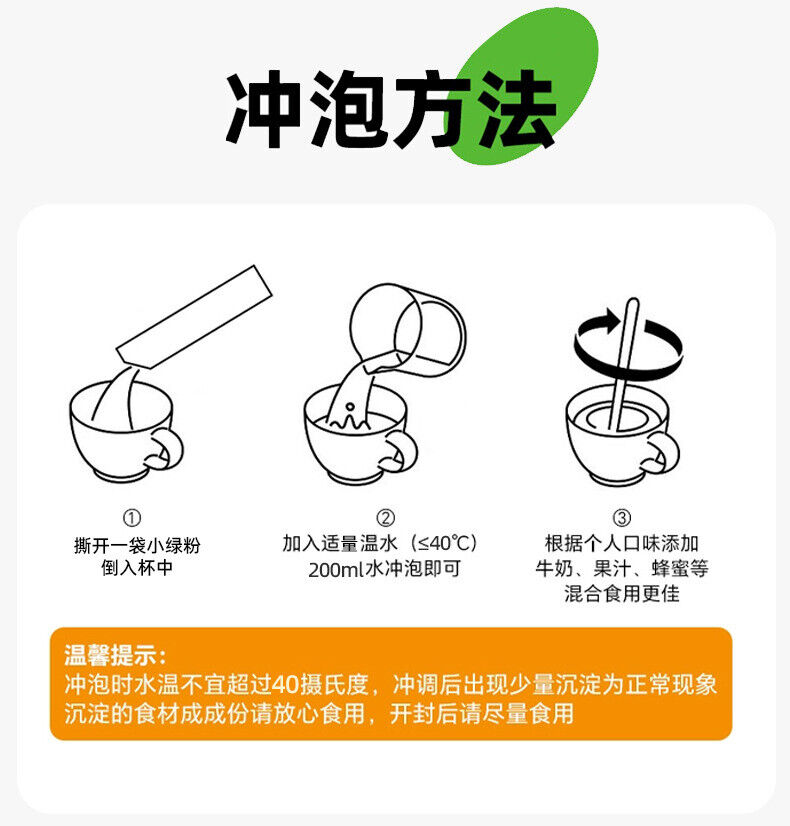 冲泡方法

①
撕开一袋小绿粉
倒入杯中

②
加入适量温水（≤40℃）
200ml水冲泡即可

③
根据个人口味添加
牛奶、果汁、蜂蜜等
混合食用更佳

温馨提示：
冲泡时水温不宜超过40摄氏度，冲调后出现少量沉淀为正常现象
沉淀的食材成成份请放心食用，开封后请尽量食用