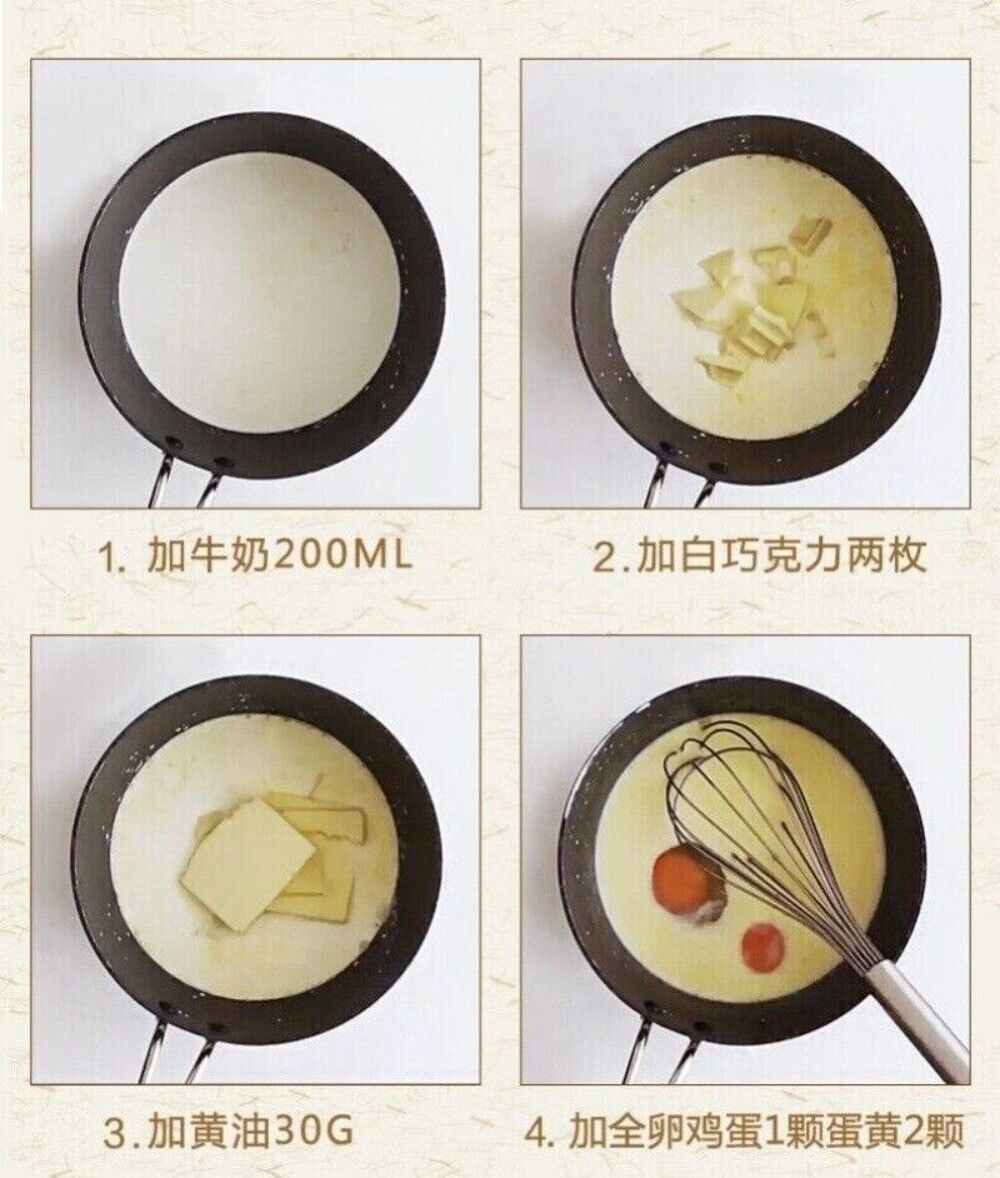 1. 加牛奶200ML

2.加白巧克力两枚

3.加黄油30G

4. 加全卵鸡蛋1颗蛋黄2颗