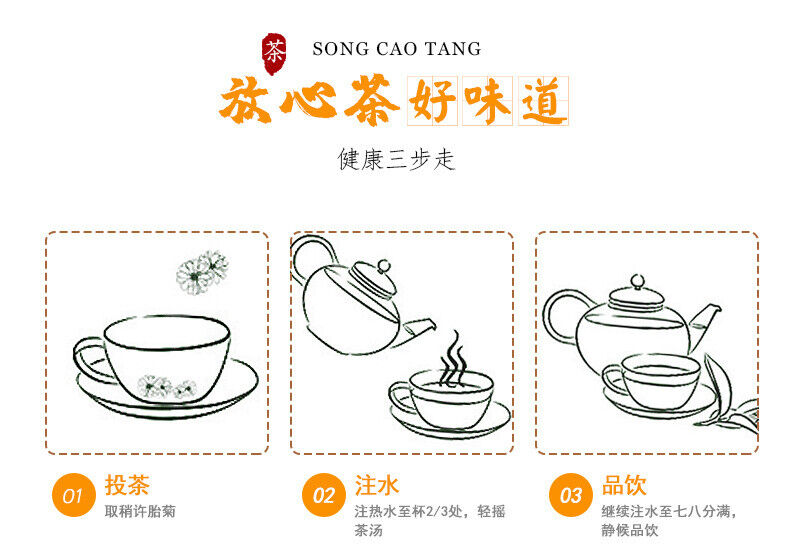 茶 SONG CAO TANG

放心茶好味道

健康三步走

01 投茶
取稍许胎菊

02 注水
注热水至杯2/3处，轻摇茶汤

03 品饮
继续注水至七八分满，静候品饮