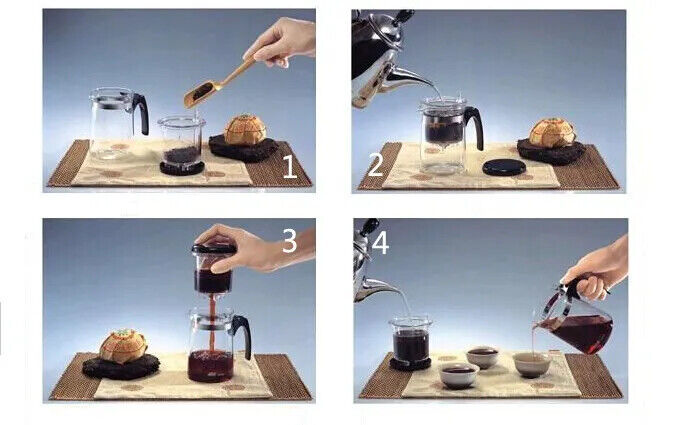 1

2

3

4