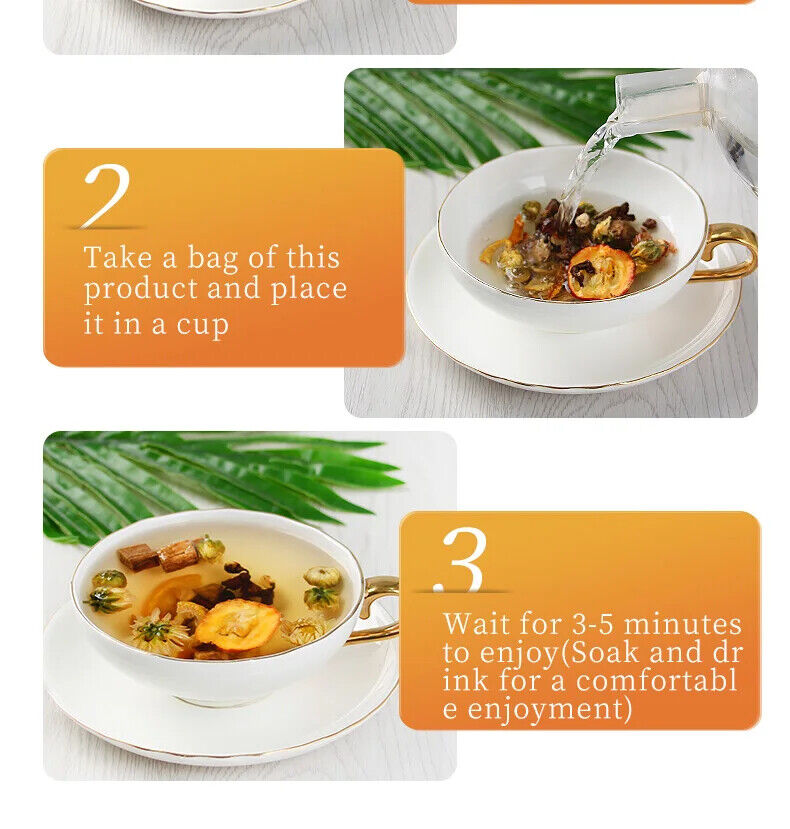 2

Take a bag of this product and place it in a cup

3

Wait for 3-5 minutes to enjoy(Soak and dr ink for a comfortabl e enjoyment)