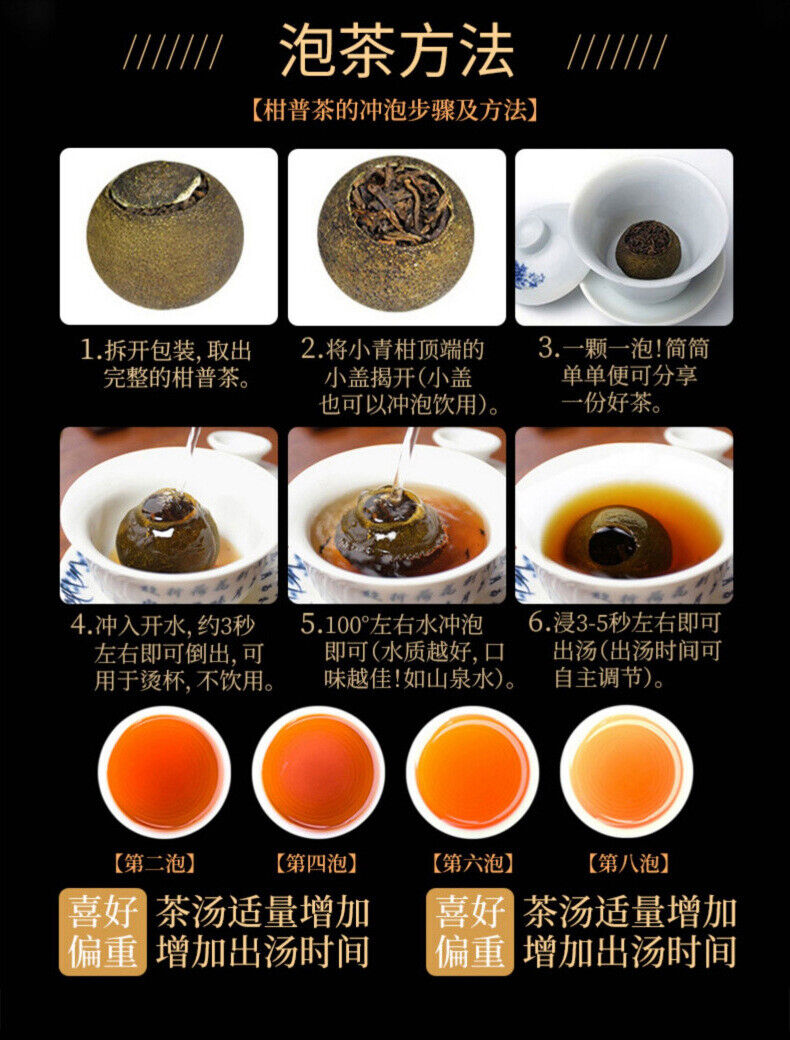 泡茶方法

【柑普茶的冲泡步骤及方法】

1.拆开包装，取出完整的柑普茶。

2.将小青柑顶端的小盖揭开（小盖也可以冲泡饮用）。

3.一颗一泡！简简单单便可分享一份好茶。

4.冲入开水，约3秒左右即可倒出，可用于烫杯，不饮用。

5.100°左右水冲泡即可（水质越好，口味越佳！如山泉水）。

6.浸3-5秒左右即可出汤（出汤时间可自主调节）。

【第二泡】 【第四泡】 【第六泡】 【第八泡】

喜好偏重 茶汤适量增加 增加出汤时间

喜好偏重 茶汤适量增加 增加出汤时间