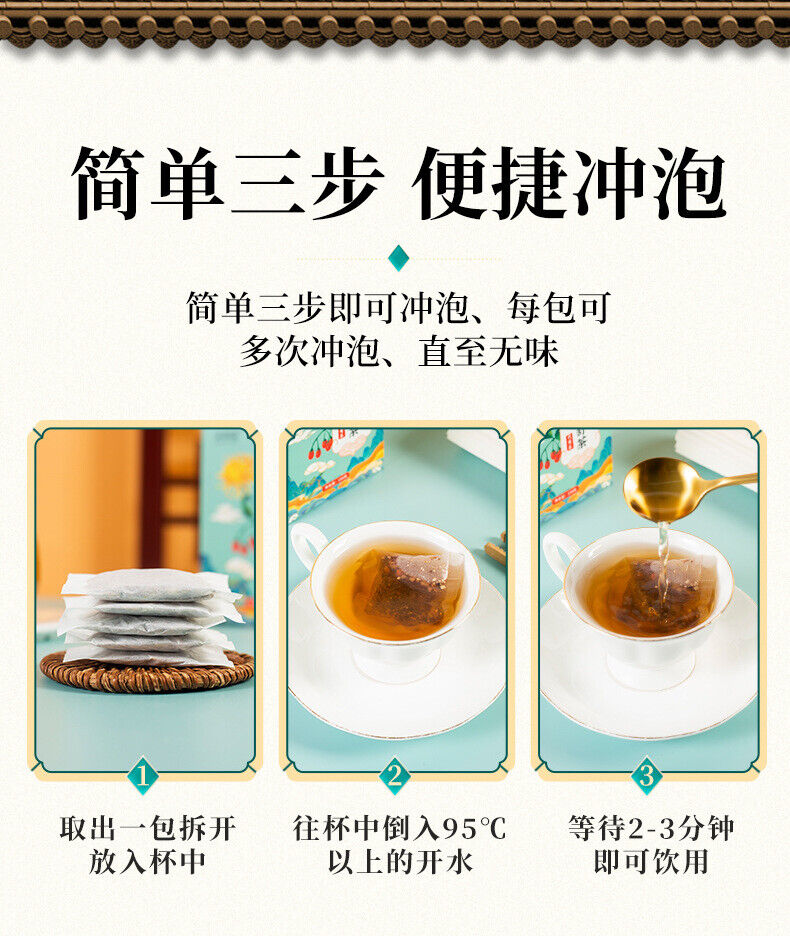 简单三步 便捷冲泡

简单三步即可冲泡、每包可多次冲泡、直至无味

1

取出一包拆开放入杯中

2

往杯中倒入95℃以上的开水

3

等待2-3分钟即可饮用