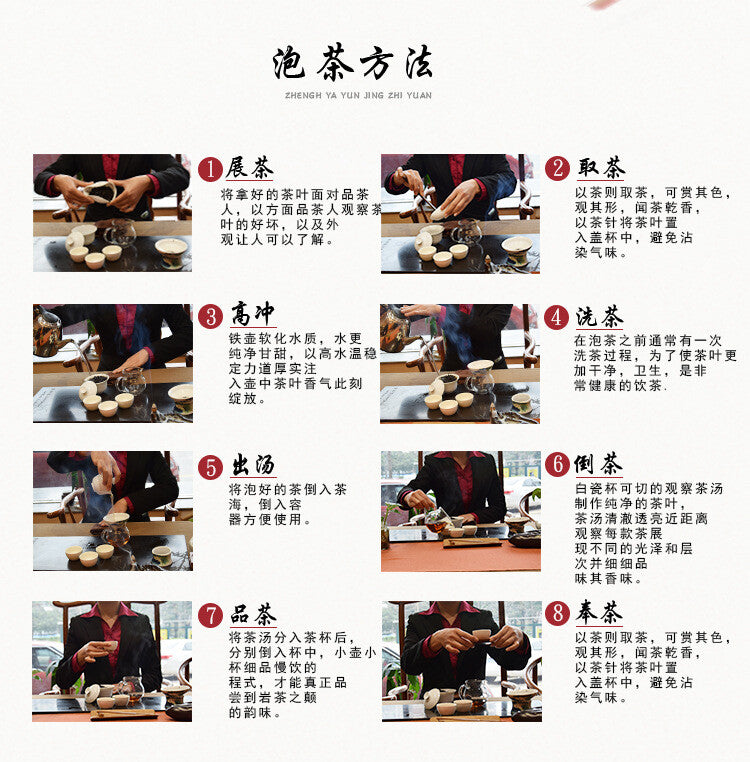 泡茶方法

ZHENGH YA YUN JING ZHI YUAN

1 展茶

将拿好的茶叶面对品茶人，以方面品茶人观察茶叶的好坏，以及外观让人可以了解。

2 取茶

以茶则取茶，可赏其色，观其形，闻茶乾香，以茶针将茶叶置入盖杯中，避免沾染气味。

3 高冲

铁壶软化水质，水更纯净甘甜，以高水温稳定力道厚实注入壶中茶叶香气此刻绽放。

4 洗茶

在泡茶之前通常有一次洗茶过程，为了使茶叶更加干净，卫生，是非常健康的饮茶.

5 出汤

将泡好的茶倒入茶海，倒入容器方便使用。

6 倒茶

白瓷杯可切的观察茶汤制作纯净的茶叶，茶汤清澈透亮近距离观察每款茶展现不同的光泽和层次并细细品味其香味。

7 品茶

将茶汤分入茶杯后，分别倒入杯中，小壶小杯细品慢饮的程式，才能真正品尝到岩茶之颠的韵味。

8 奉茶

以茶则取茶，可赏其色，观其形，闻茶乾香，以茶针将茶叶置入盖杯中，避免沾染气味。