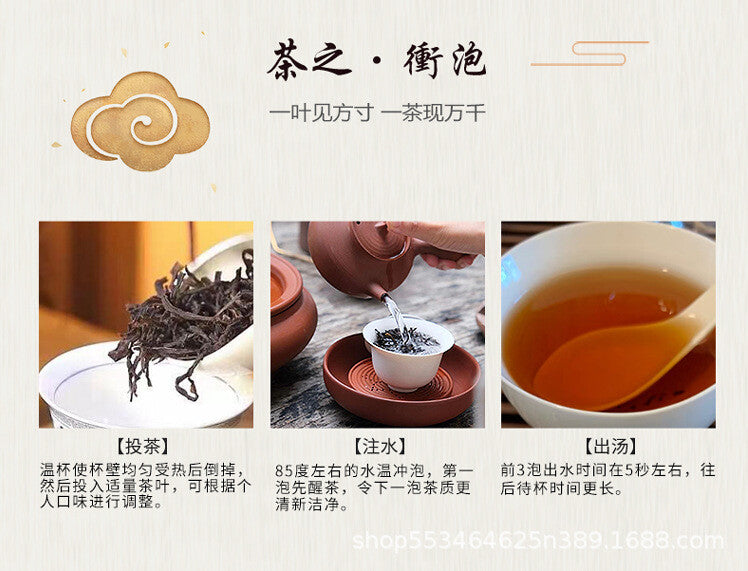 茶之 · 衝泡

一叶见方寸 一茶现万千

【投茶】
温杯使杯壁均匀受热后倒掉，然后投入适量茶叶，可根据个人口味进行调整。

【注水】
85度左右的水温冲泡，第一泡先醒茶，令下一泡茶质更清新洁净。

【出汤】
前3泡出水时间在5秒左右，往后待杯时间更长。

shop553464625n389.1688.com