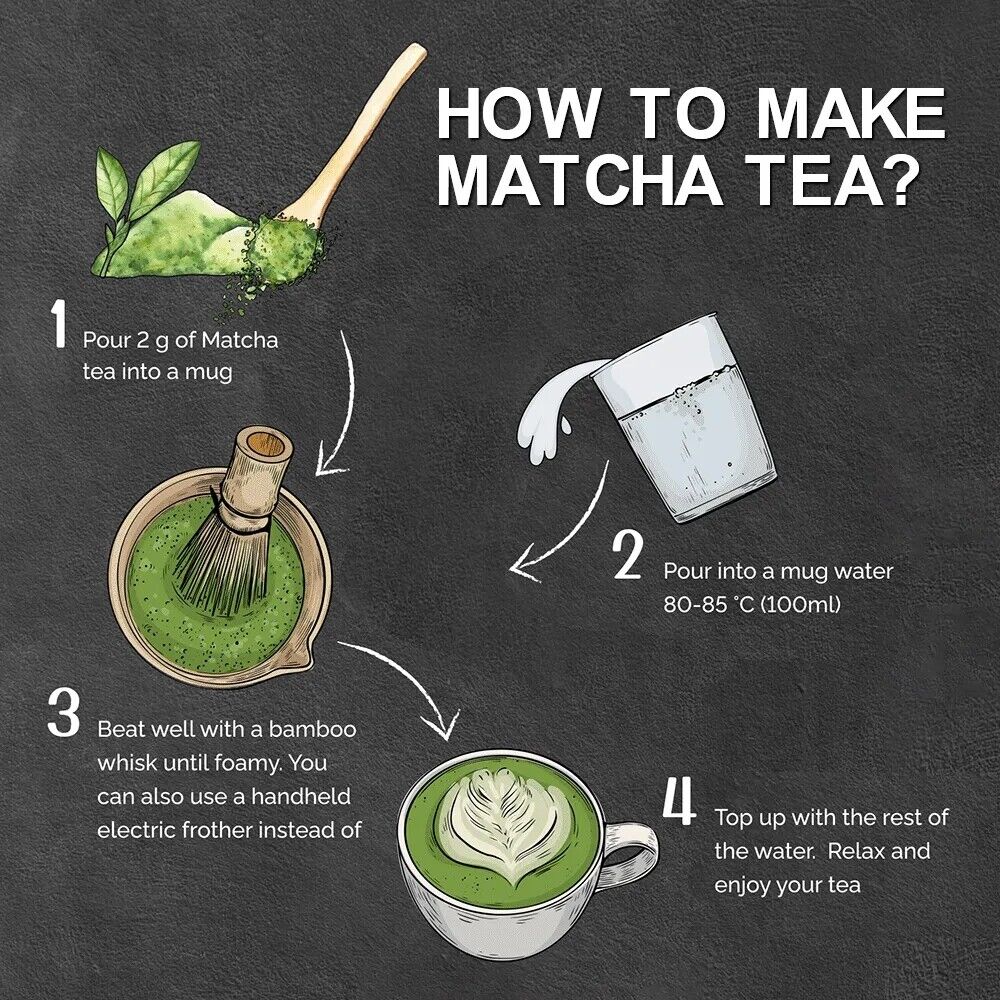 HOW TO MAKE MATCHA TEA?

1 Pour 2 g of Matcha tea into a mug

2 Pour into a mug water 80-85 °C (100ml)

3 Beat well with a bamboo whisk until foamy. You can also use a handheld electric frother instead of

4 Top up with the rest of the water. Relax and enjoy your tea