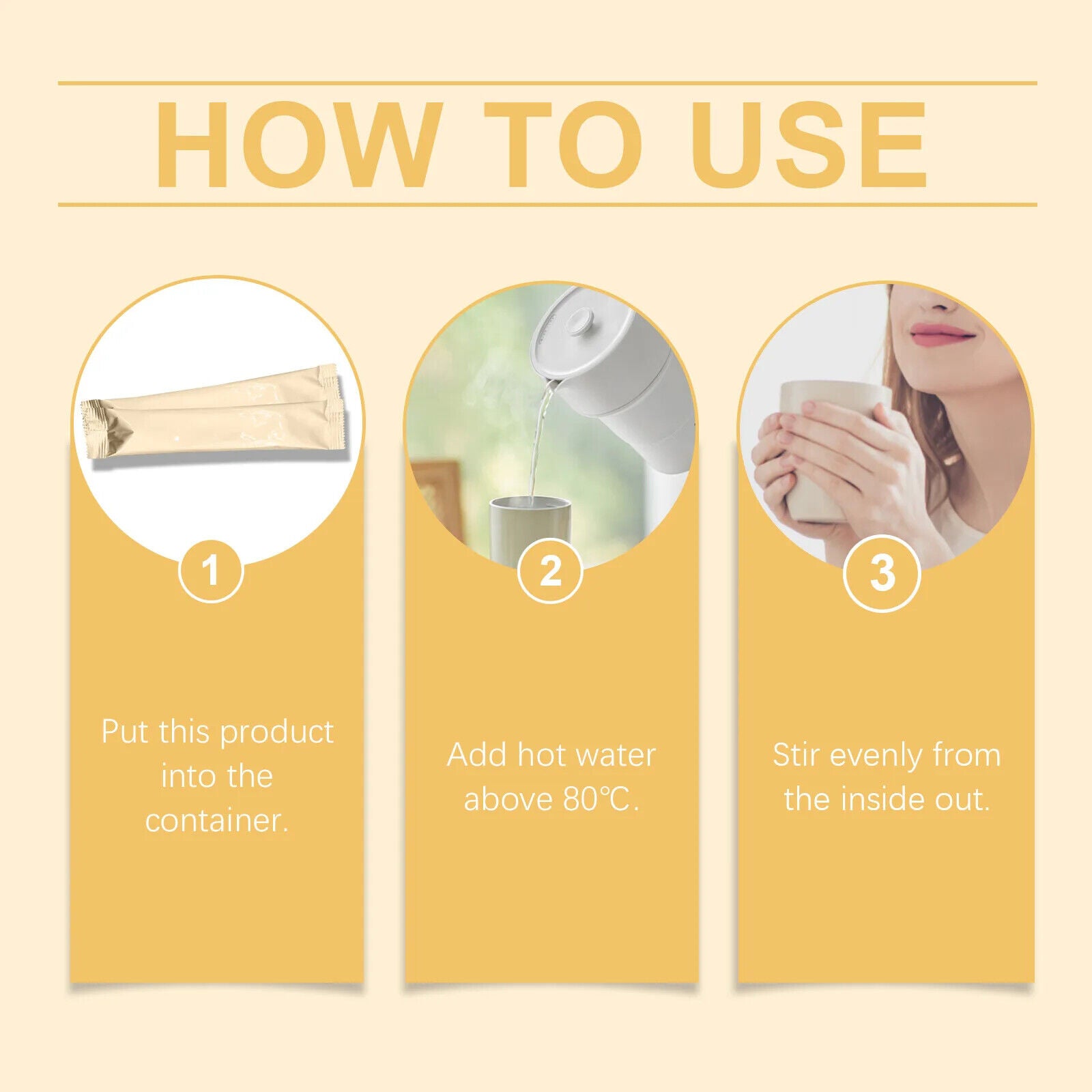 HOW TO USE

1

Put this product into the container.

2

Add hot water above 80℃.

3

Stir evenly from the inside out.