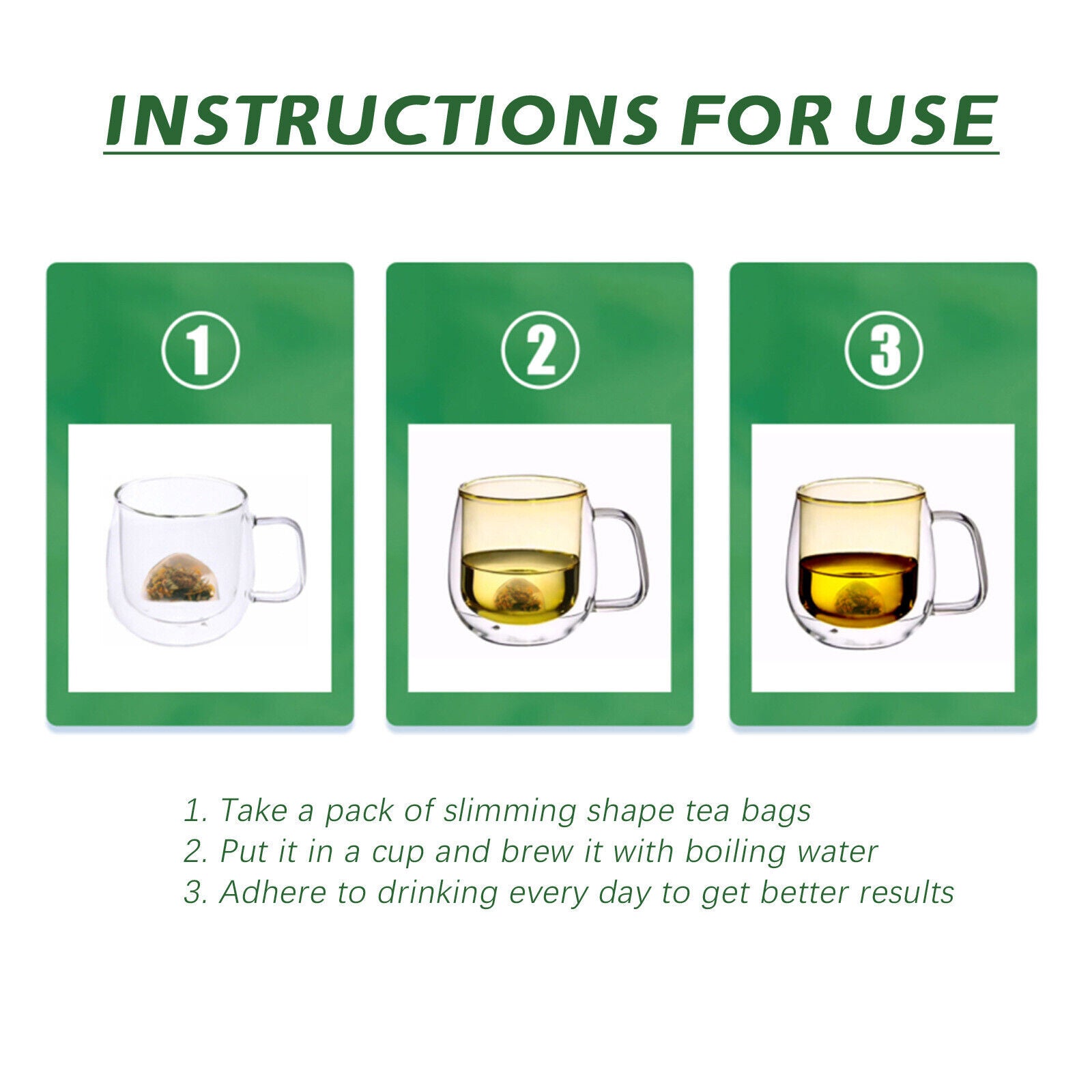 INSTRUCTIONS FOR USE

①

②

③

1. Take a pack of slimming shape tea bags
2. Put it in a cup and brew it with boiling water
3. Adhere to drinking every day to get better results