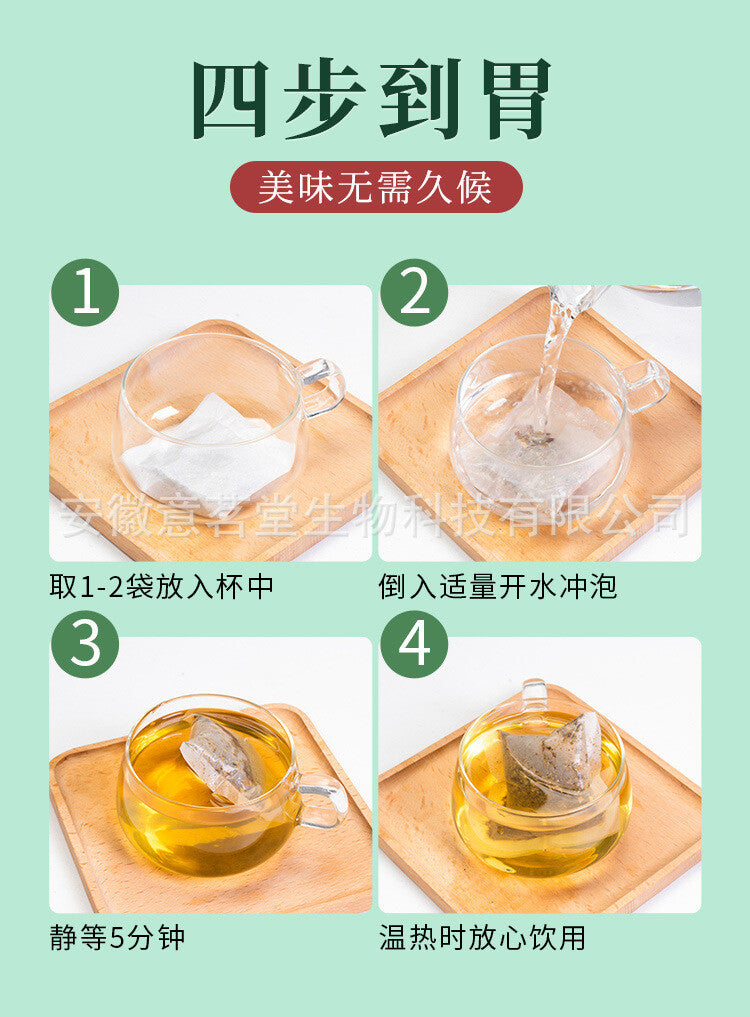 四步到胃

美味无需久候

1

2

安徽意茗堂生物科技有限公司

取1-2袋放入杯中

倒入适量开水冲泡

3

4

静等5分钟

温热时放心饮用