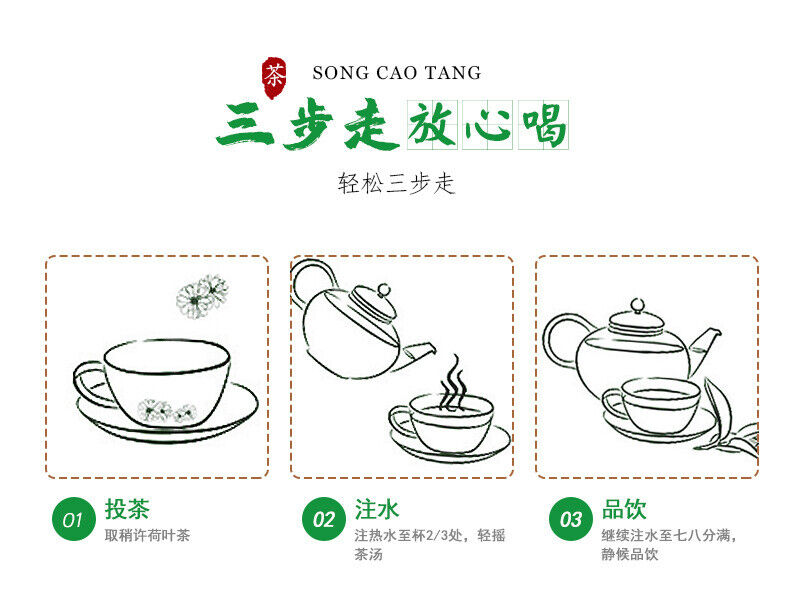 茶 SONG CAO TANG

三步走放心喝

轻松三步走

01 投茶
取稍许荷叶茶

02 注水
注热水至杯2/3处，轻摇茶汤

03 品饮
继续注水至七八分满，静候品饮