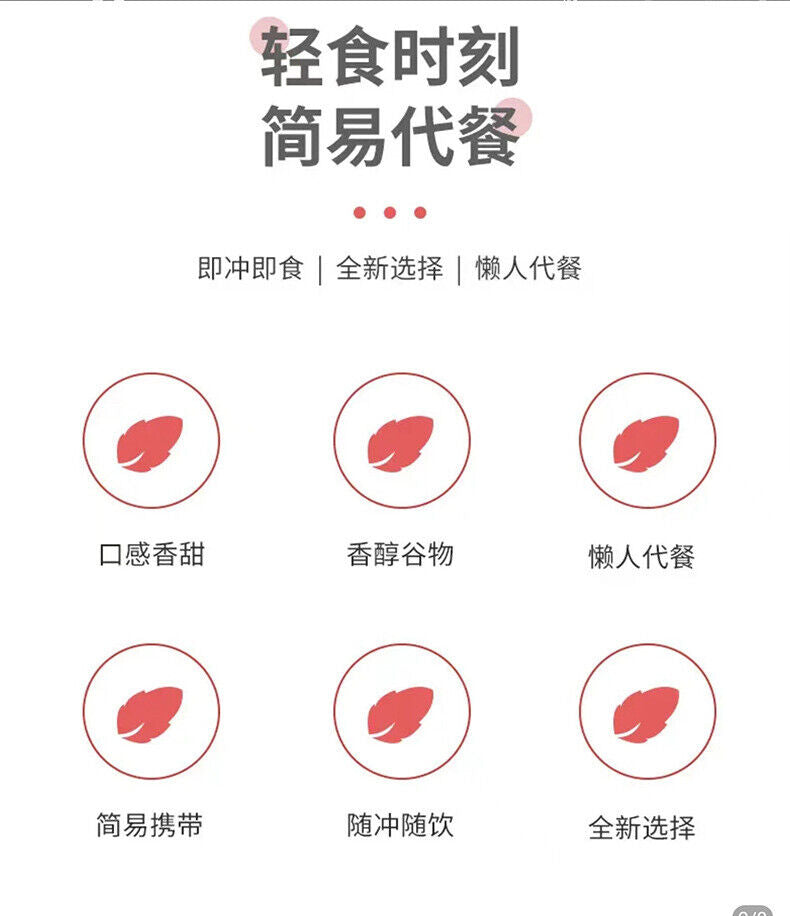 轻食时刻
简易代餐

即冲即食 | 全新选择 | 懒人代餐

口感香甜

香醇谷物

懒人代餐

简易携带

随冲随饮

全新选择