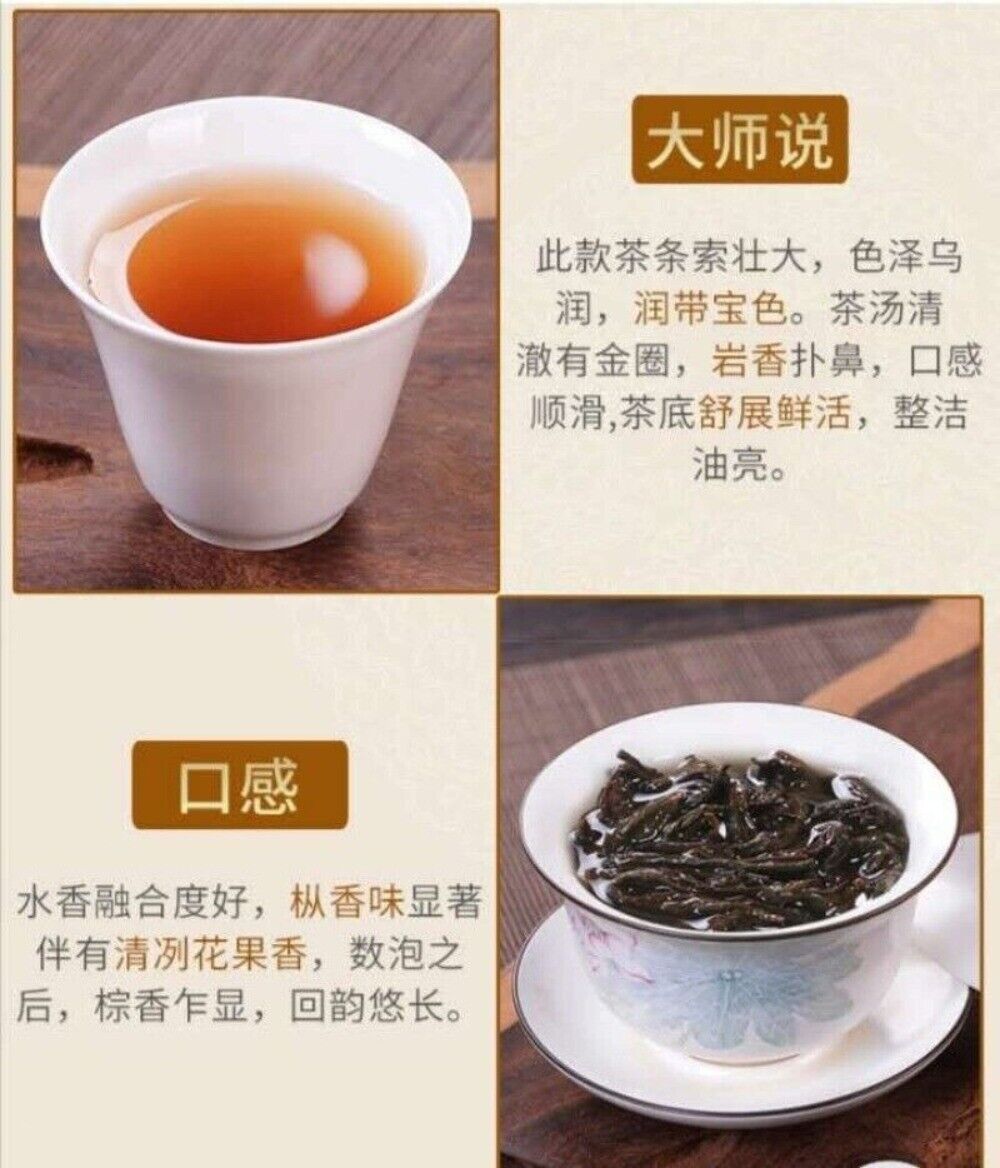 大师说

此款茶条索壮大，色泽乌润，润带宝色。茶汤清澈有金圈，岩香扑鼻，口感顺滑,茶底舒展鲜活，整洁油亮。

口感

水香融合度好，枞香味显著伴有清冽花果香，数泡之后，棕香乍显，回韵悠长。