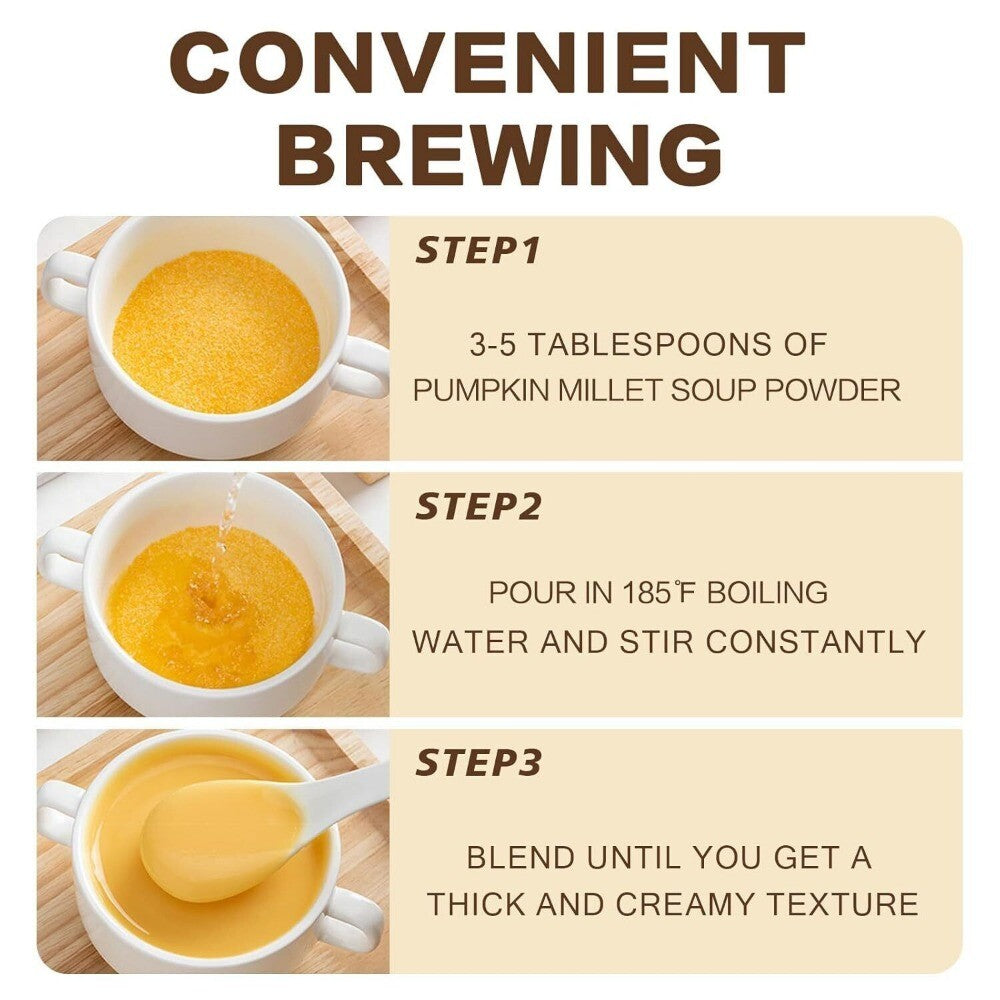 CONVENIENT BREWING

STEP1

3-5 TABLESPOONS OF PUMPKIN MILLET SOUP POWDER

STEP2

POUR IN 185°F BOILING WATER AND STIR CONSTANTLY

STEP3

BLEND UNTIL YOU GET A THICK AND CREAMY TEXTURE