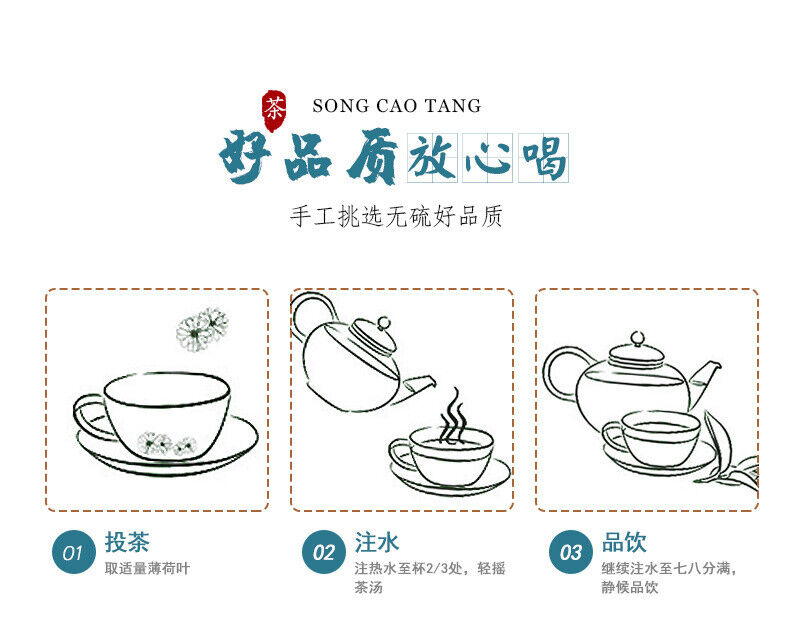 茶 SONG CAO TANG

好品质放心喝

手工挑选无硫好品质

01 投茶
取适量薄荷叶

02 注水
注热水至杯2/3处，轻摇茶汤

03 品饮
继续注水至七八分满，静候品饮