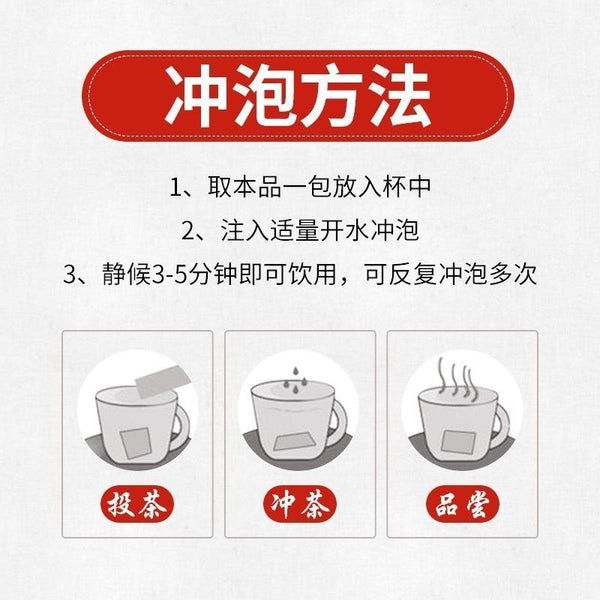 冲泡方法

1、取本品一包放入杯中

2、注入适量开水冲泡

3、静候3-5分钟即可饮用，可反复冲泡多次

投茶

冲茶

品尝