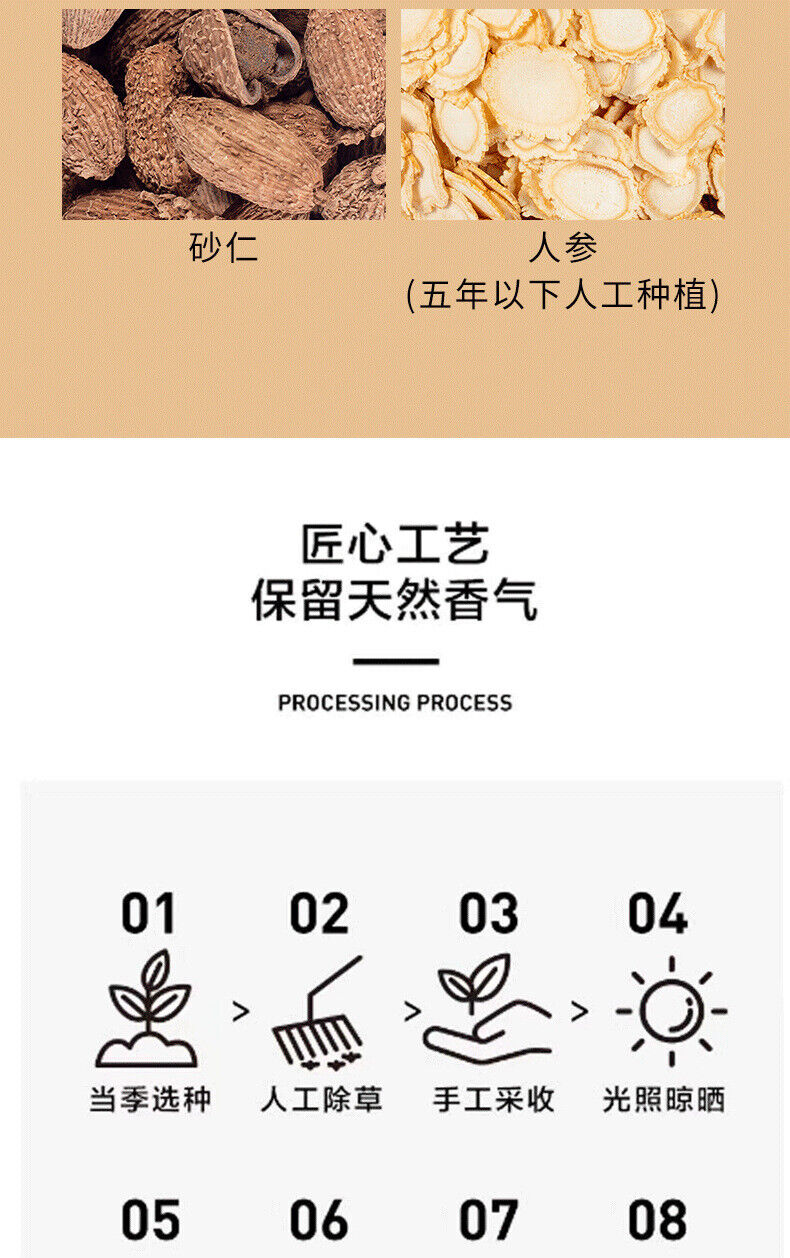 砂仁

人参
(五年以下人工种植)

匠心工艺
保留天然香气

PROCESSING PROCESS

01 > 02 > 03 > 04

当季选种 人工除草 手工采收 光照晾晒

05 06 07 08