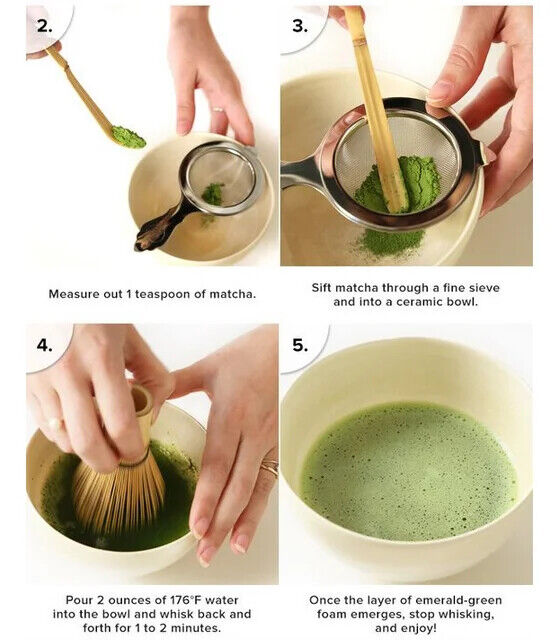 2.

Measure out 1 teaspoon of matcha.

3.

Sift matcha through a fine sieve and into a ceramic bowl.

4.

Pour 2 ounces of 176°F water into the bowl and whisk back and forth for 1 to 2 minutes.

5.

Once the layer of emerald-green foam emerges, stop whisking, and enjoy!