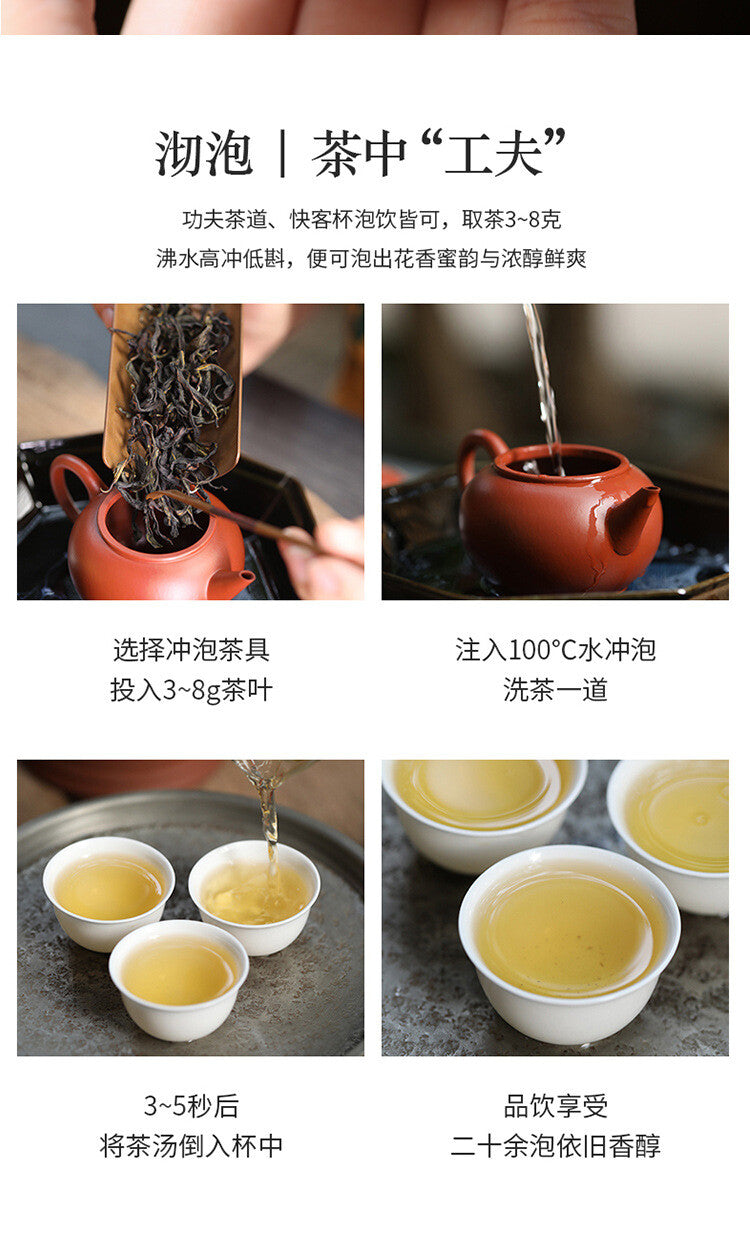 沏泡 | 茶中“工夫”

功夫茶道、快客杯泡饮皆可，取茶3~8克
沸水高冲低斟，便可泡出花香蜜韵与浓醇鲜爽

选择冲泡茶具
投入3~8g茶叶

注入100°C水冲泡
洗茶一道

3~5秒后
将茶汤倒入杯中

品饮享受
二十余泡依旧香醇