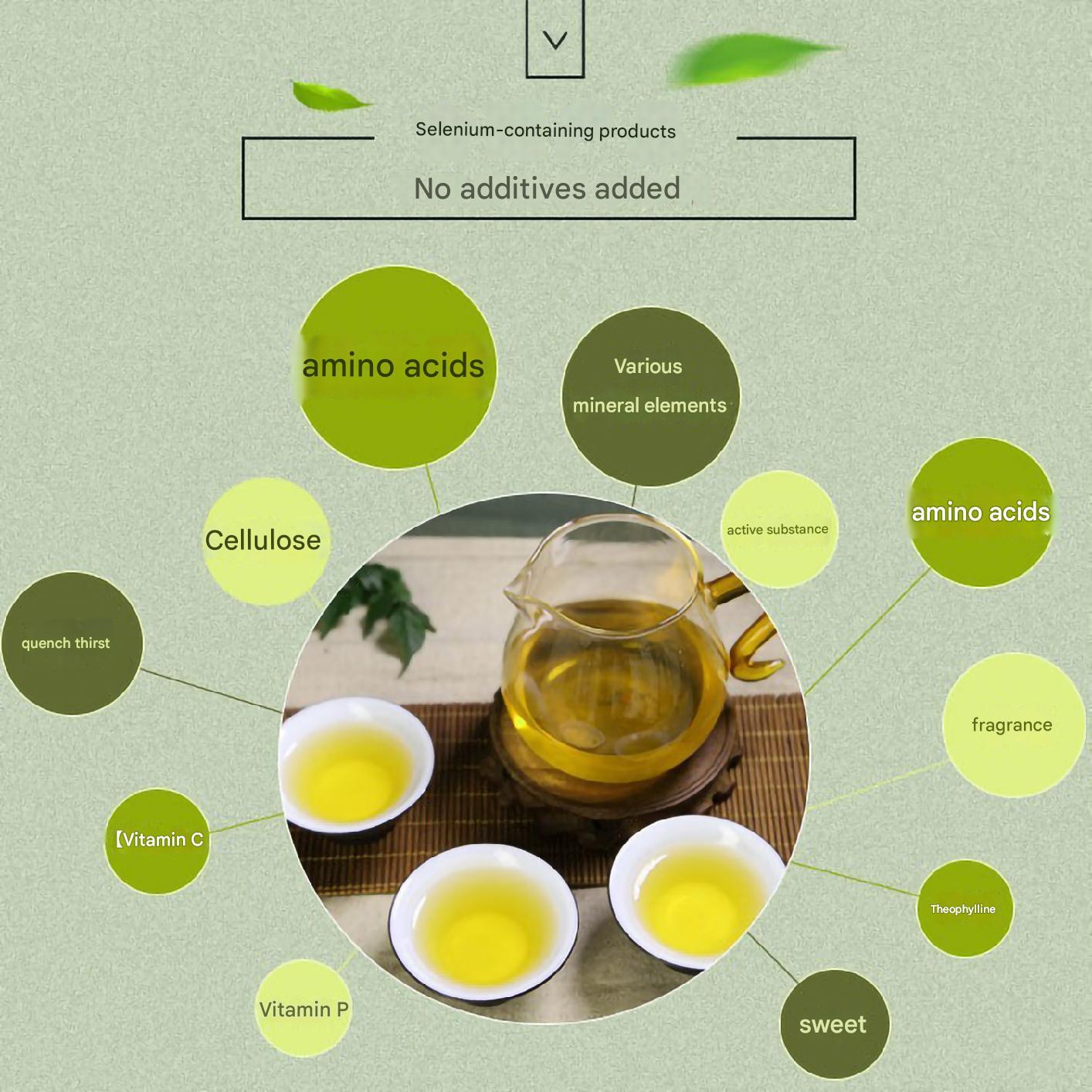 Selenium-containing products

No additives added

amino acids

Various mineral elements

Cellulose

active substance

amino acids

quench thirst

fragrance

【Vitamin C

Theophylline

Vitamin P

sweet