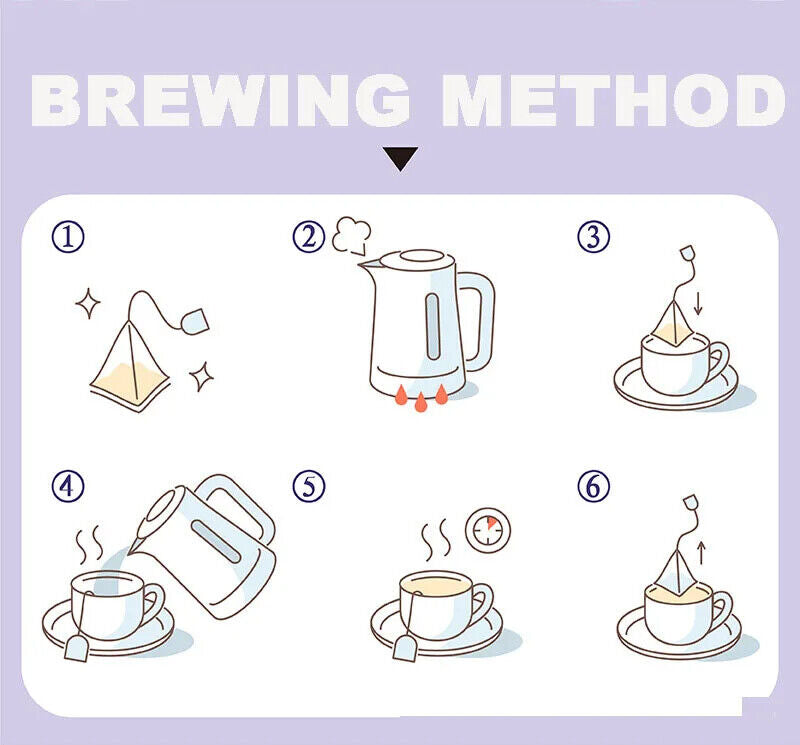 BREWING METHOD

①

②

③

④

⑤

⑥