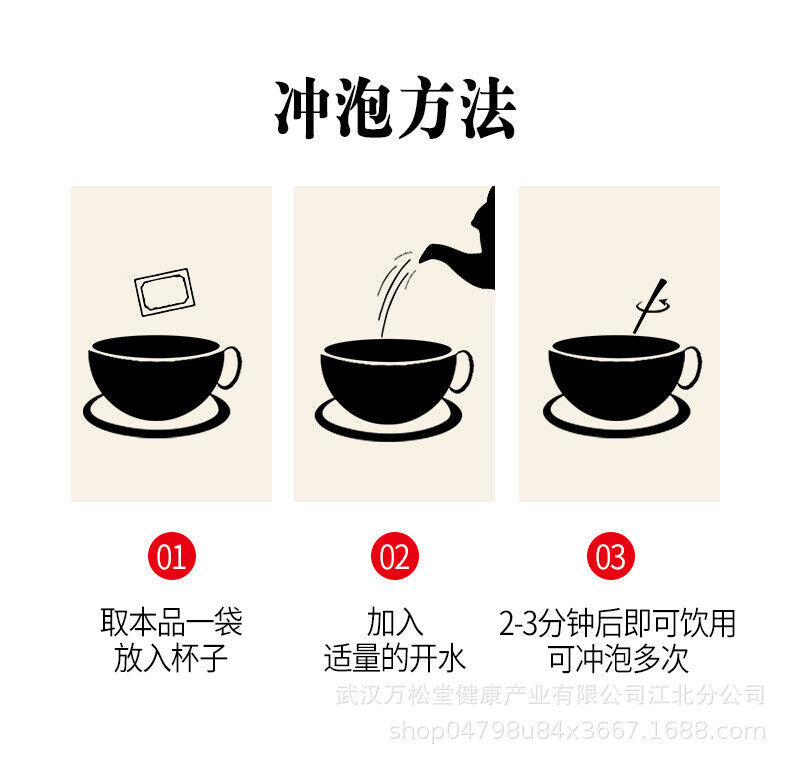 冲泡方法

01
取本品一袋
放入杯子

02
加入
适量的开水

03
2-3分钟后即可饮用
可冲泡多次

武汉万松堂健康产业有限公司江北分公司
shop04798u84x3667.1688.com