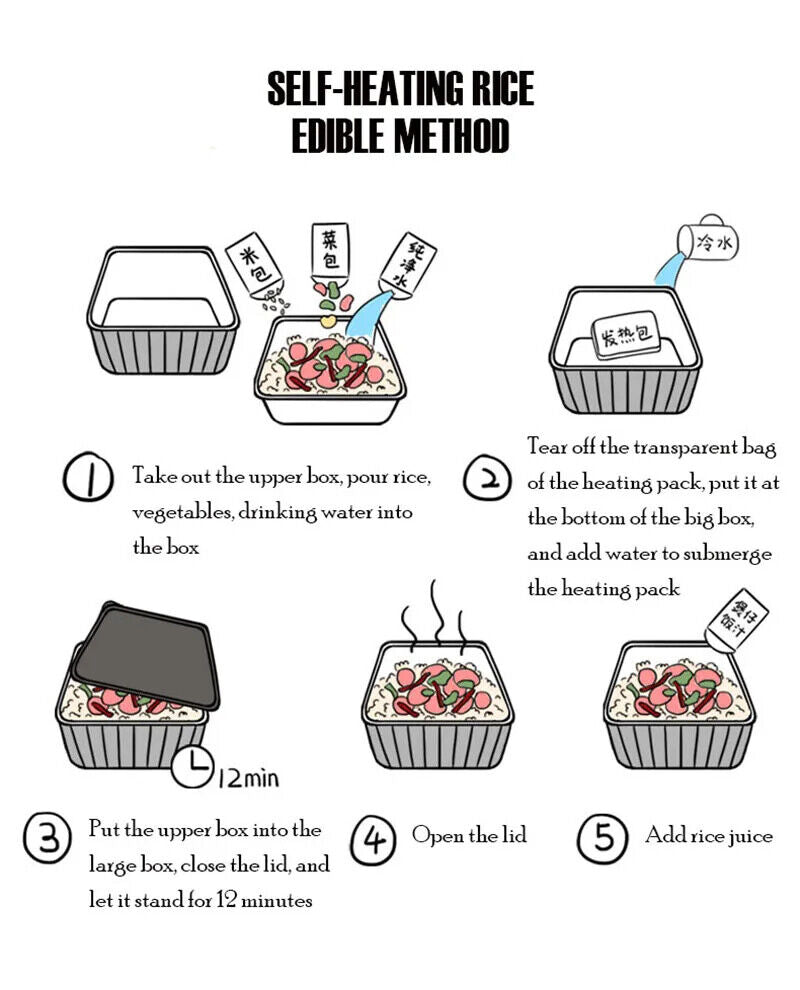 SELF-HEATING RICE
EDIBLE METHOD

米包

菜包

纯净水

冷水

发热包

1 Take out the upper box, pour rice, vegetables, drinking water into the box

2 Tear off the transparent bag of the heating pack, put it at the bottom of the big box, and add water to submerge the heating pack

煲仔饭汁

12min

3 Put the upper box into the large box, close the lid, and let it stand for 12 minutes

4 Open the lid

5 Add rice juice