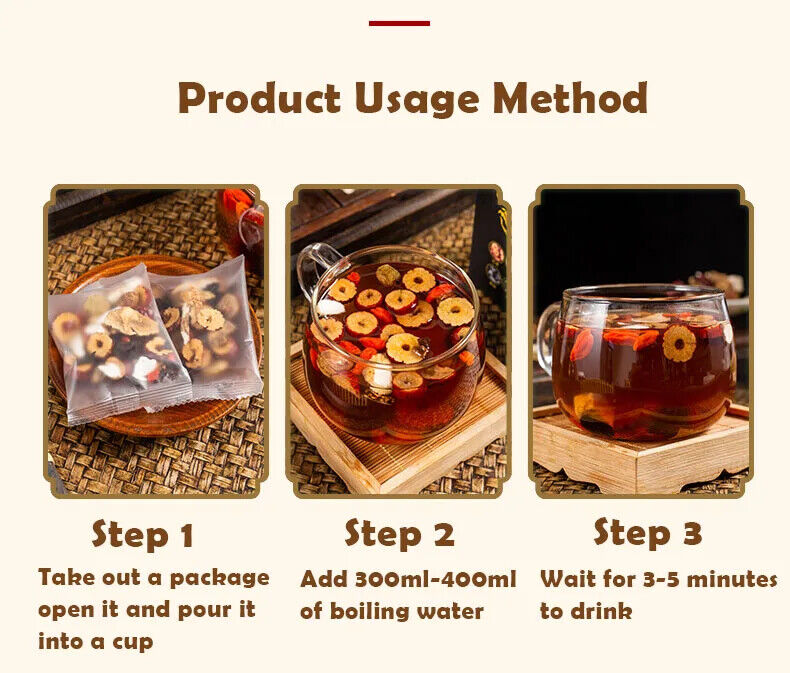 Product Usage Method

Step 1
Take out a package open it and pour it into a cup

Step 2
Add 300ml-400ml of boiling water

Step 3
Wait for 3-5 minutes to drink