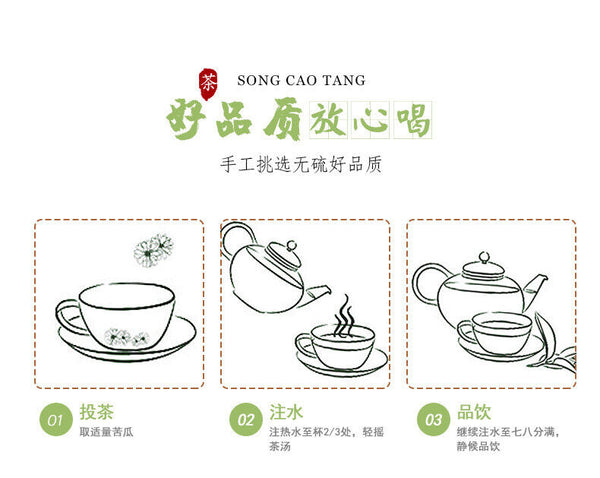 茶 SONG CAO TANG
好品质放心喝
手工挑选无硫好品质

01 投茶
取适量苦瓜

02 注水
注热水至杯2/3处，轻摇茶汤

03 品饮
继续注水至七八分满，静候品饮