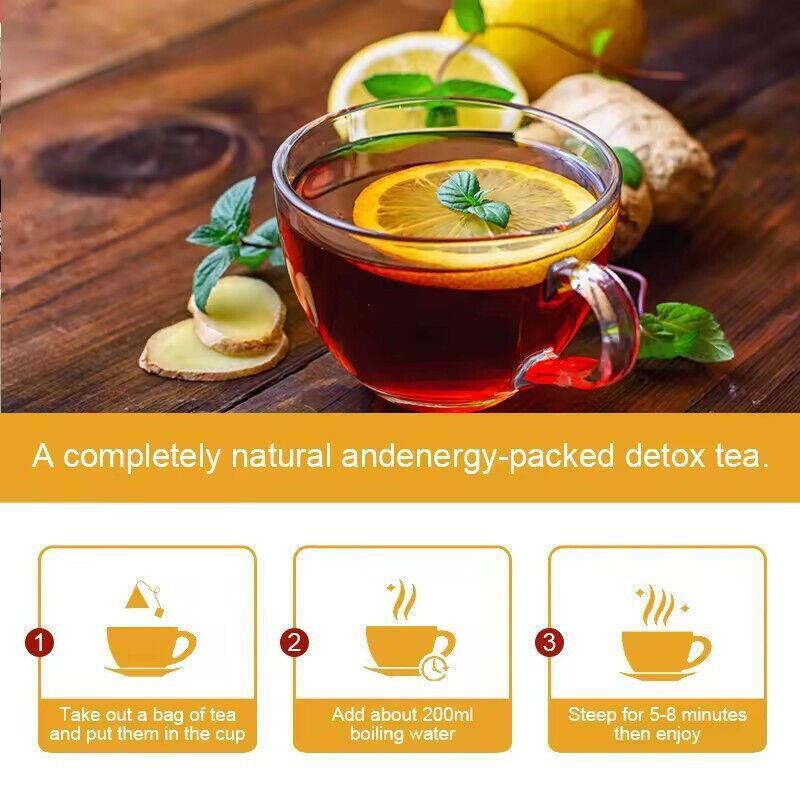 A completely natural andenergy-packed detox tea.

1
Take out a bag of tea and put them in the cup

2
Add about 200ml boiling water

3
Steep for 5-8 minutes then enjoy