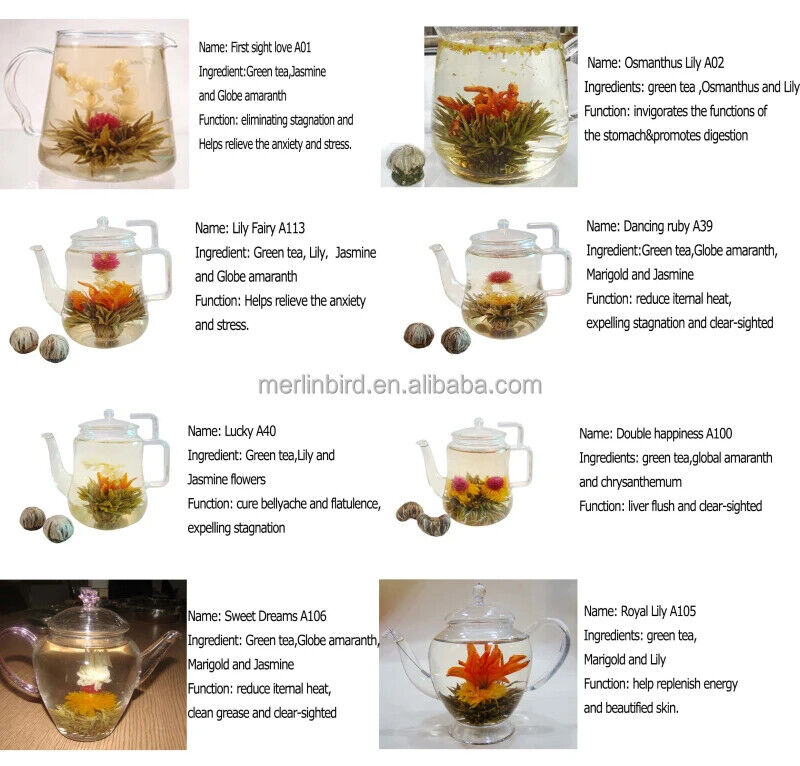 Name: First sight love A01
Ingredient:Green tea,Jasmine and Globe amaranth
Function: eliminating stagnation and Helps relieve the anxiety and stress.

Name: Osmanthus Lily A02
Ingredients: green tea ,Osmanthus and Lily
Function: invigorates the functions of the stomach&promotes digestion

Name: Lily Fairy A113
Ingredient: Green tea, Lily, Jasmine and Globe amaranth
Function: Helps relieve the anxiety and stress.

Name: Dancing ruby A39
Ingredient:Green tea,Globe amaranth, Marigold and Jasmine
Function: reduce iternal heat, expelling stagnation and clear-sighted

merlinbird.en.alibaba.com

Name: Lucky A40
Ingredient: Green tea,Lily and Jasmine flowers
Function: cure bellyache and flatulence, expelling stagnation

Name: Double happiness A100
Ingredients: green tea,global amaranth and chrysanthemum
Function: liver flush and clear-sighted

Name: Sweet Dreams A106
Ingredient: Green tea,Globe amaranth, Marigold and Jasmine
Function: reduce iternal heat, clean grease and clear-sighted

Name: Royal Lily A105
Ingredients: green tea, Marigold and Lily
Function: help replenish energy and beautified skin.