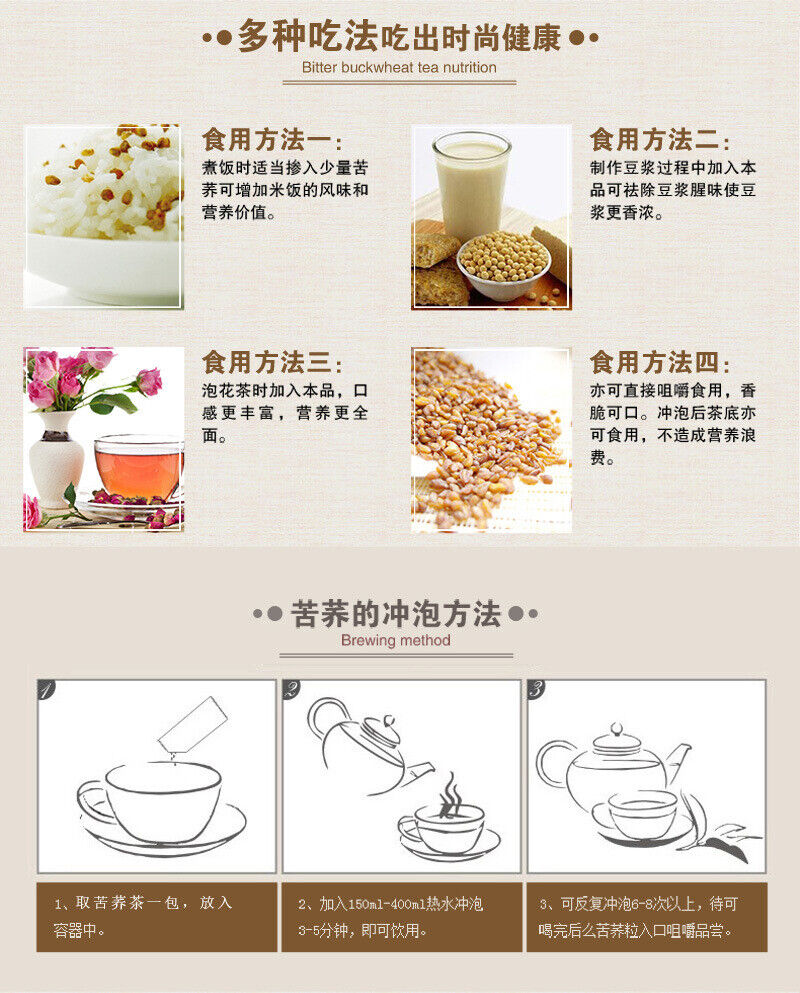 多种吃法吃出时尚健康
Bitter buckwheat tea nutrition

食用方法一：
煮饭时适当掺入少量苦荞可增加米饭的风味和营养价值。

食用方法二：
制作豆浆过程中加入本品可祛除豆浆腥味使豆浆更香浓。

食用方法三：
泡花茶时加入本品，口感更丰富，营养更全面。

食用方法四：
亦可直接咀嚼食用，香脆可口。冲泡后茶底亦可食用，不造成营养浪费。

苦荞的冲泡方法
Brewing method

1

2

3

1、取苦荞茶一包，放入容器中。

2、加入150ml-400ml热水冲泡3-5分钟，即可饮用。

3、可反复冲泡6-8次以上，待可喝完后么苦荞粒入口咀嚼品尝。