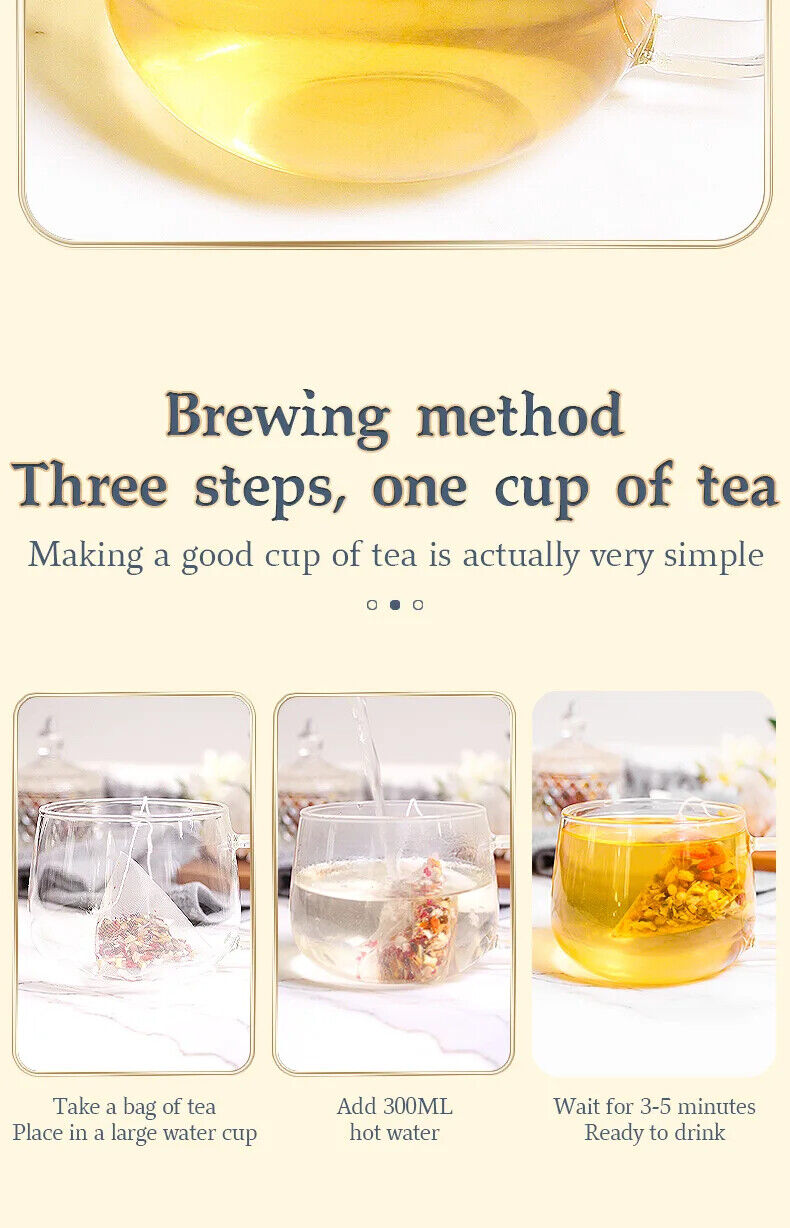 Brewing method
Three steps, one cup of tea
Making a good cup of tea is actually very simple

Take a bag of tea
Place in a large water cup

Add 300ML
hot water

Wait for 3-5 minutes
Ready to drink