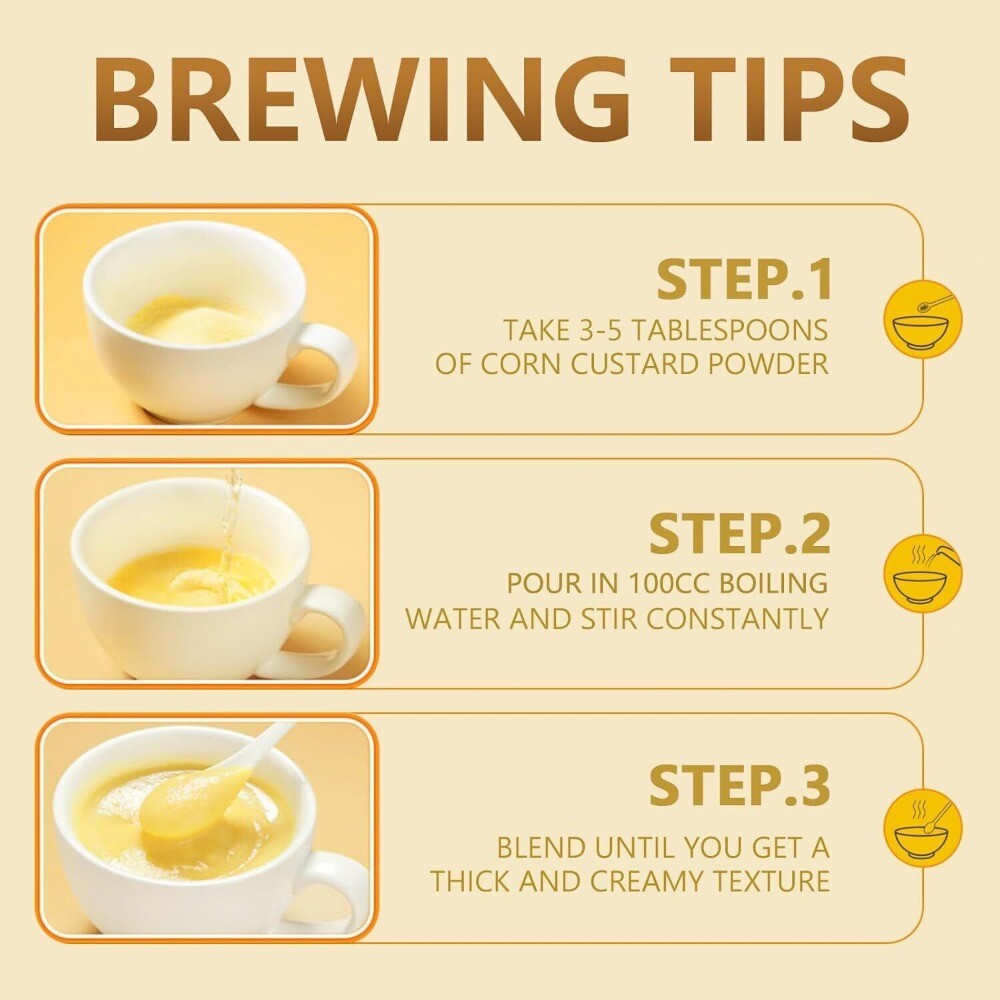 BREWING TIPS

STEP.1
TAKE 3-5 TABLESPOONS OF CORN CUSTARD POWDER

STEP.2
POUR IN 100CC BOILING WATER AND STIR CONSTANTLY

STEP.3
BLEND UNTIL YOU GET A THICK AND CREAMY TEXTURE