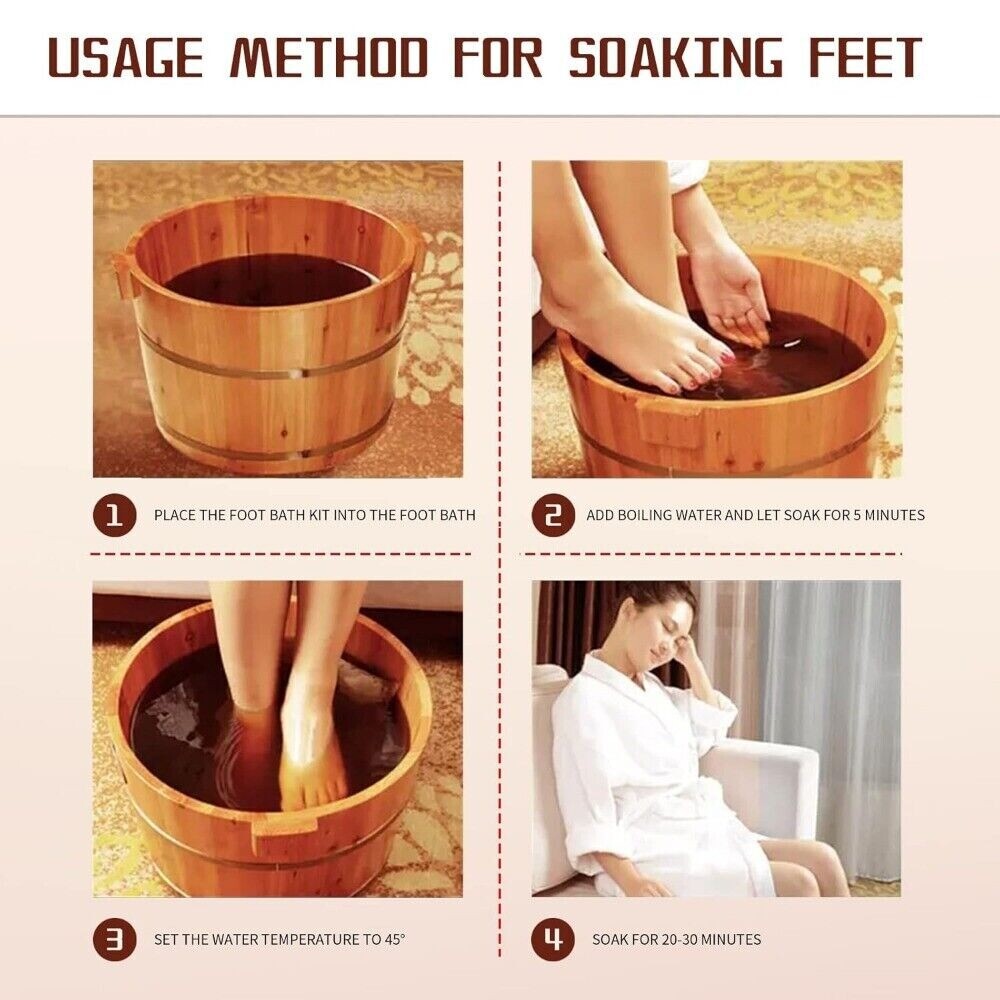 USAGE METHOD FOR SOAKING FEET

1 PLACE THE FOOT BATH KIT INTO THE FOOT BATH

2 ADD BOILING WATER AND LET SOAK FOR 5 MINUTES

3 SET THE WATER TEMPERATURE TO 45°

4 SOAK FOR 20-30 MINUTES