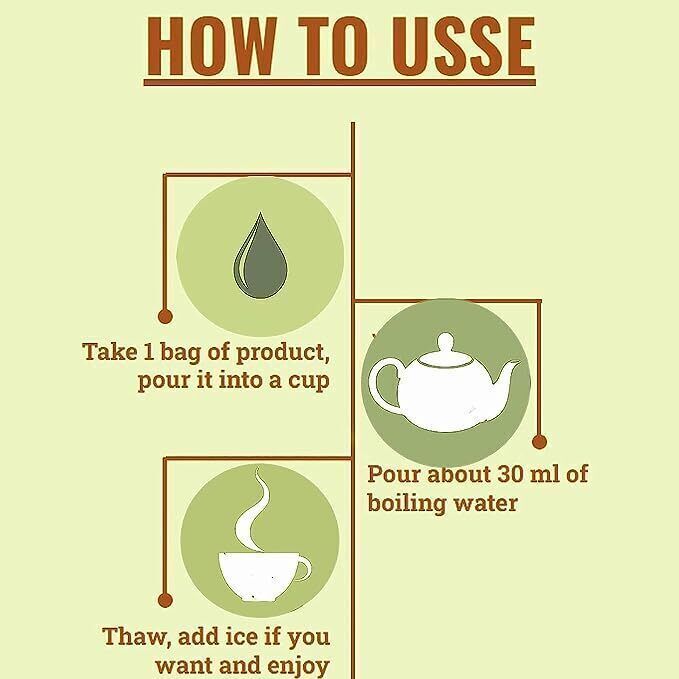 HOW TO USSE

Take 1 bag of product, pour it into a cup

Pour about 30 ml of boiling water

Thaw, add ice if you want and enjoy