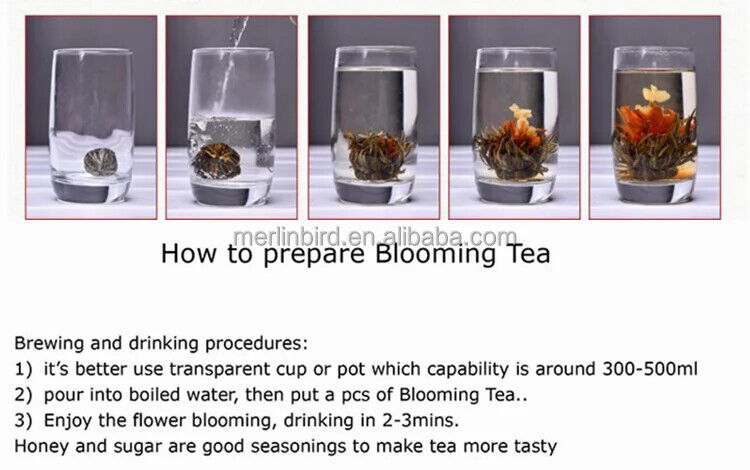 merlinbird.en.alibaba.com

How to prepare Blooming Tea

Brewing and drinking procedures:
1) it's better use transparent cup or pot which capability is around 300-500ml
2) pour into boiled water, then put a pcs of Blooming Tea..
3) Enjoy the flower blooming, drinking in 2-3mins.
Honey and sugar are good seasonings to make tea more tasty